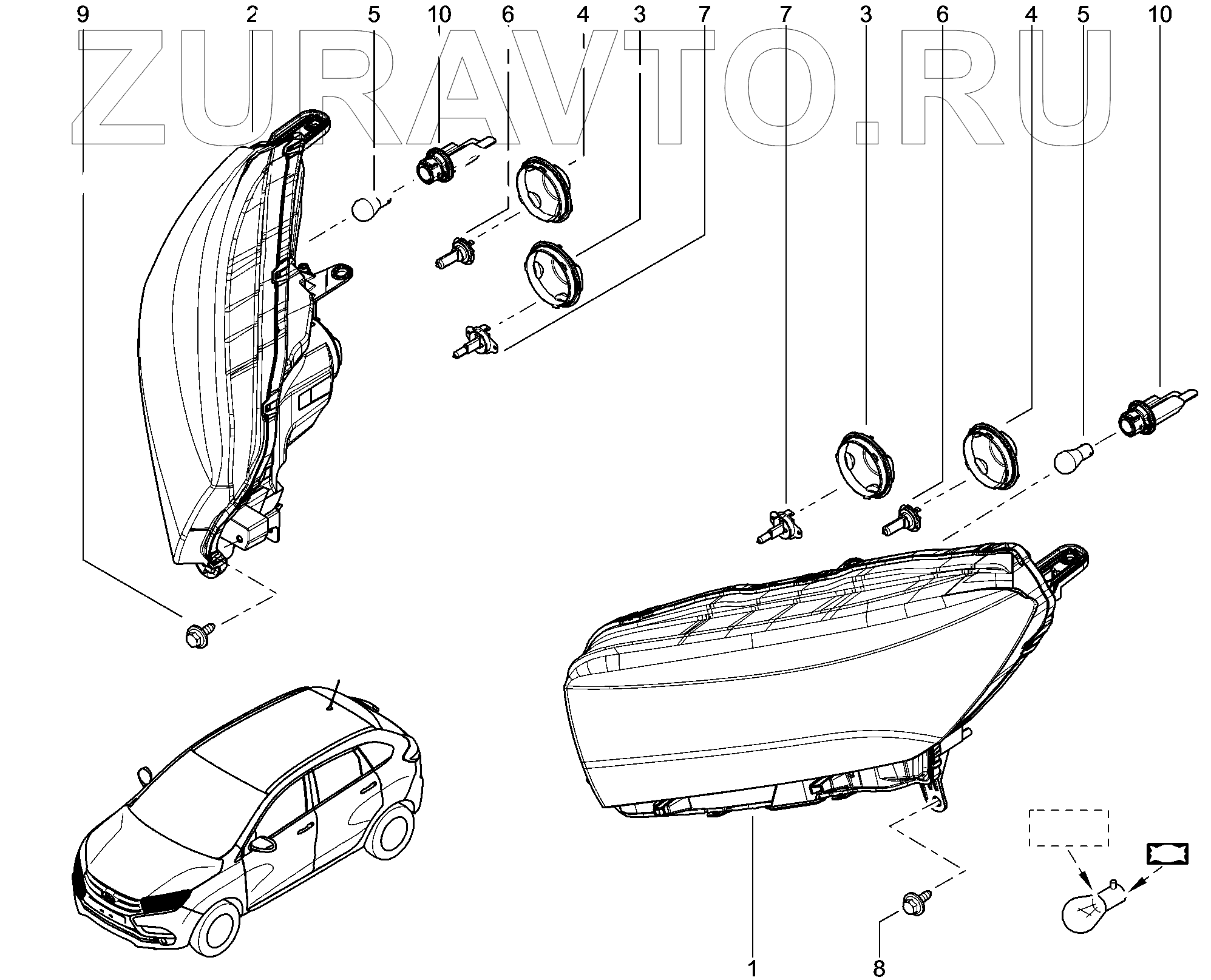 9 2 5 10 6 4 3 7 7 3 6 4 5 10

ZURAVTO.RU

1 8