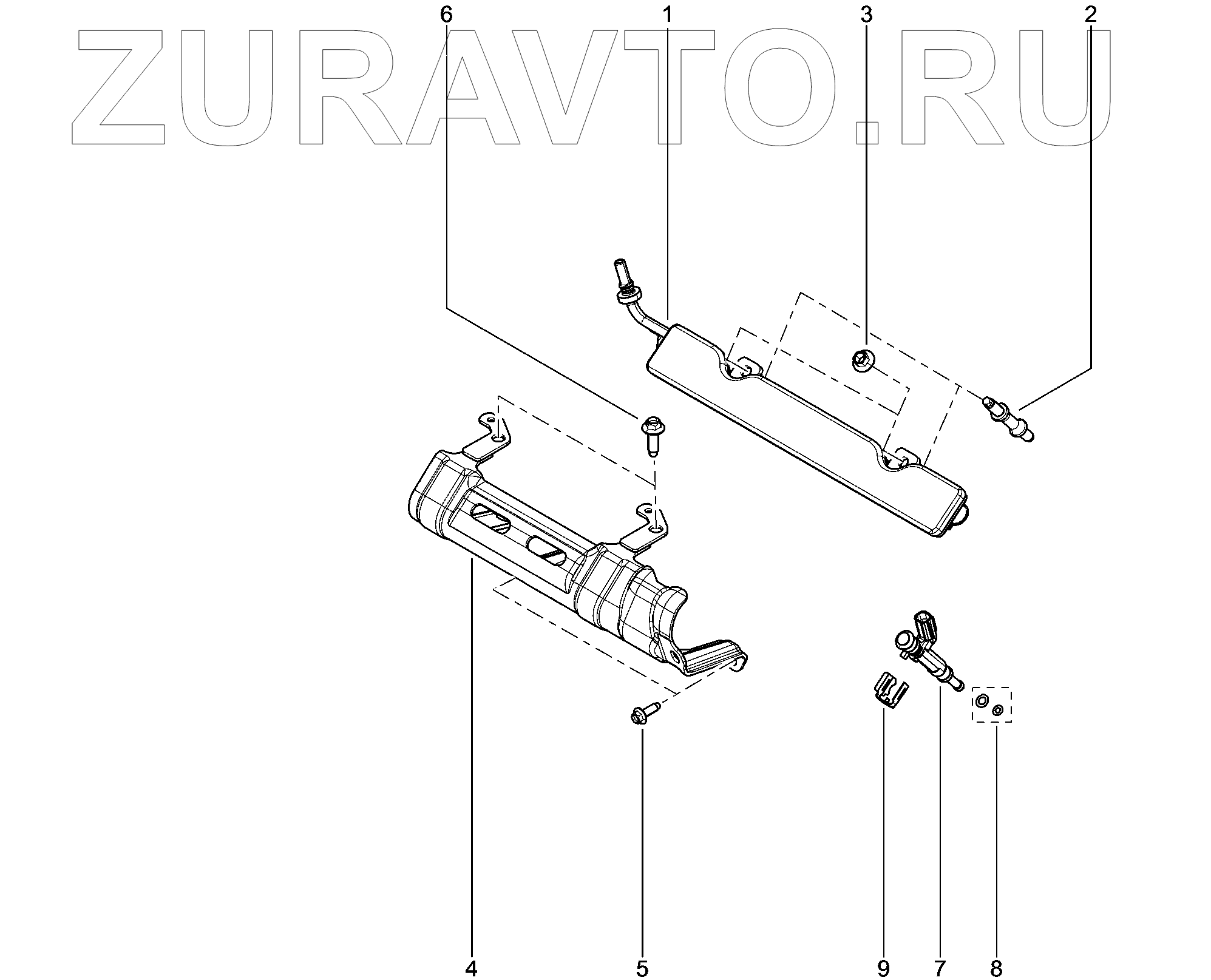 ZURAVTO.RU

6 1 3 2

4 5 9 7 8