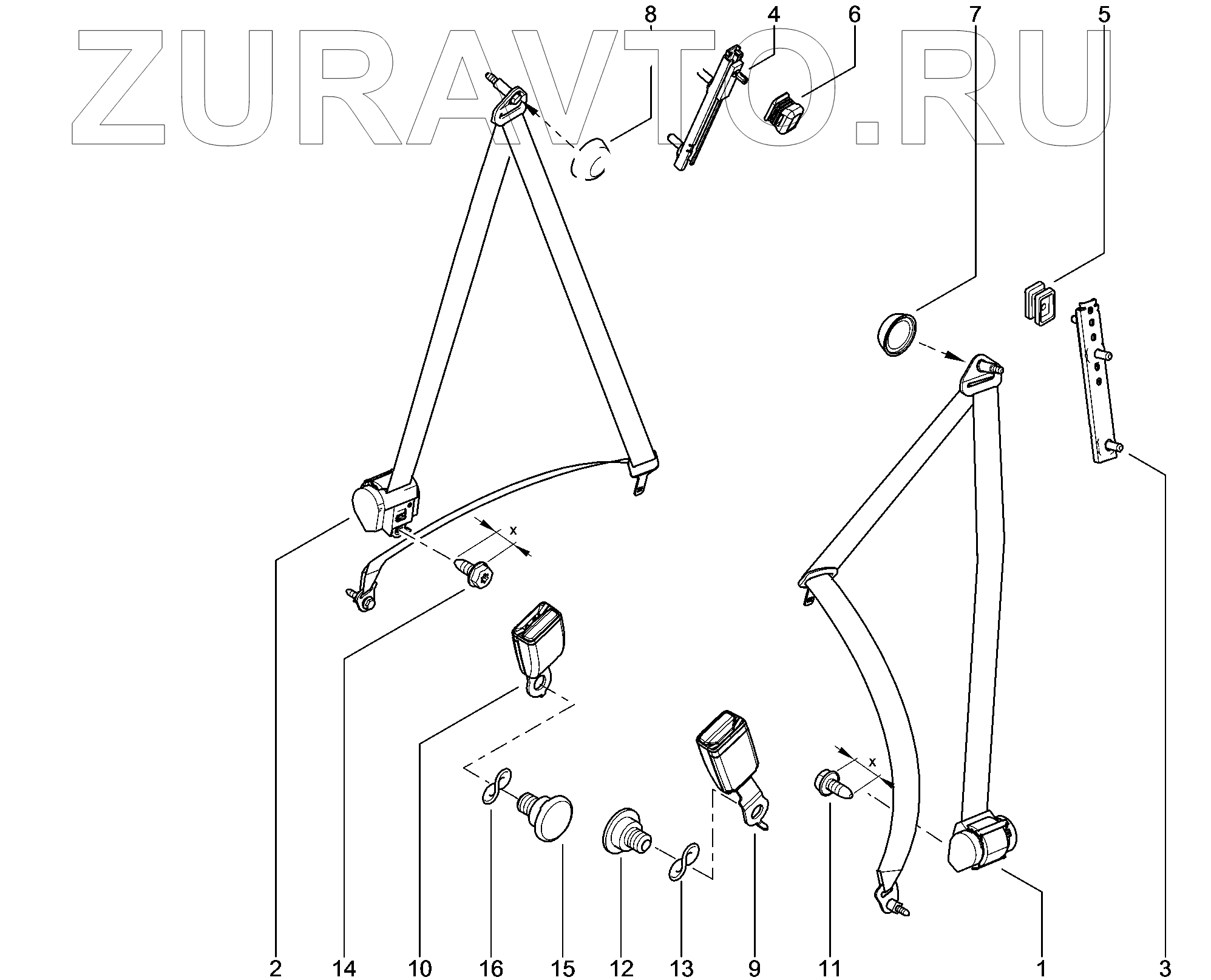 ZURAVTO.RU

8 4 6 7 5

x

x

2 14 10 16 15 12 13 9 11 1 3