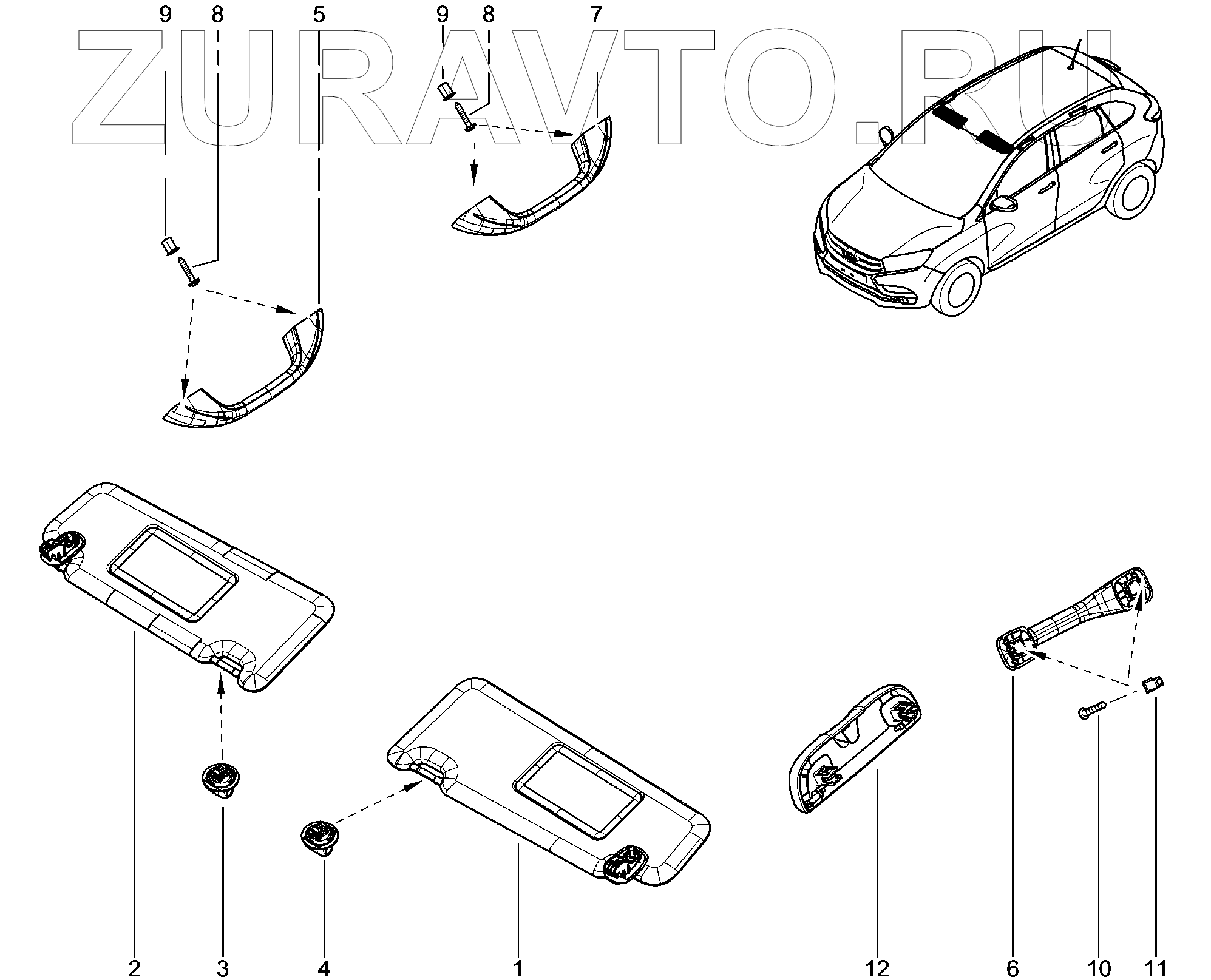 ZURAVTO.RU

9 8 5 9 8 7

2 3 4 1 12 6 10 11