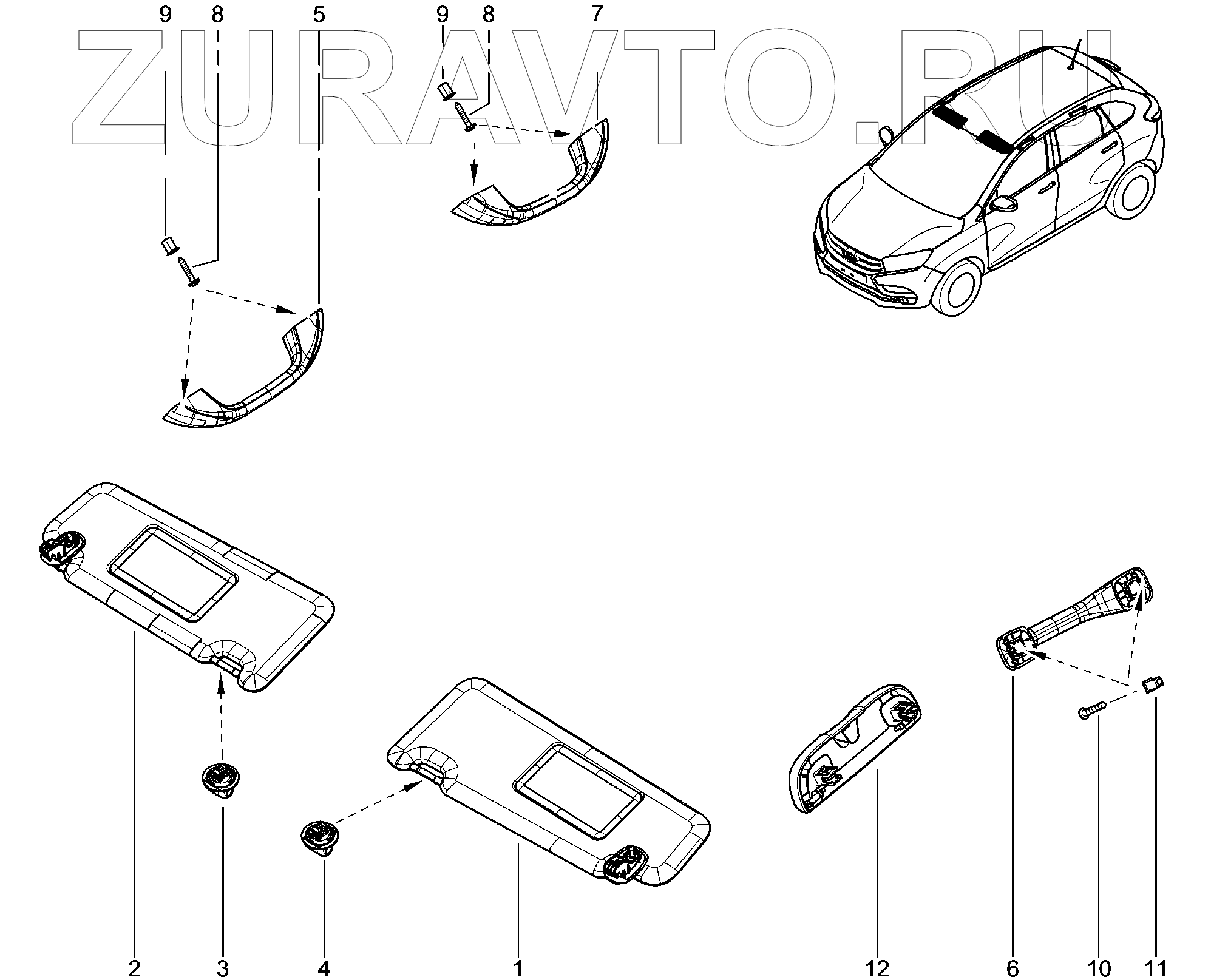 ZURAVTO.RU

9 8 5 9 8 7

2 3 4 1 12 6 10 11