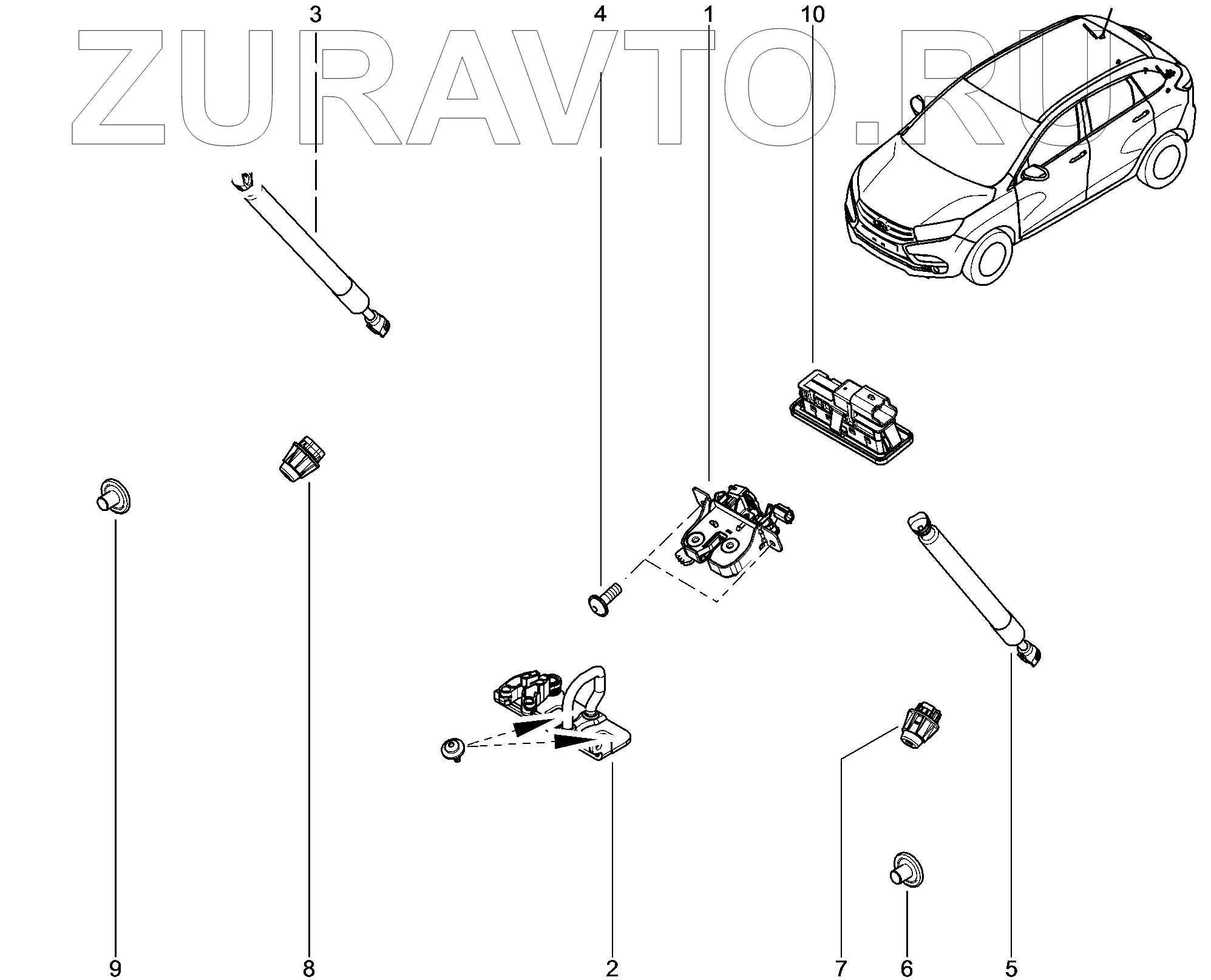 ZURAVTO.RU

3
4
1
10

9
8
2
7
6
5