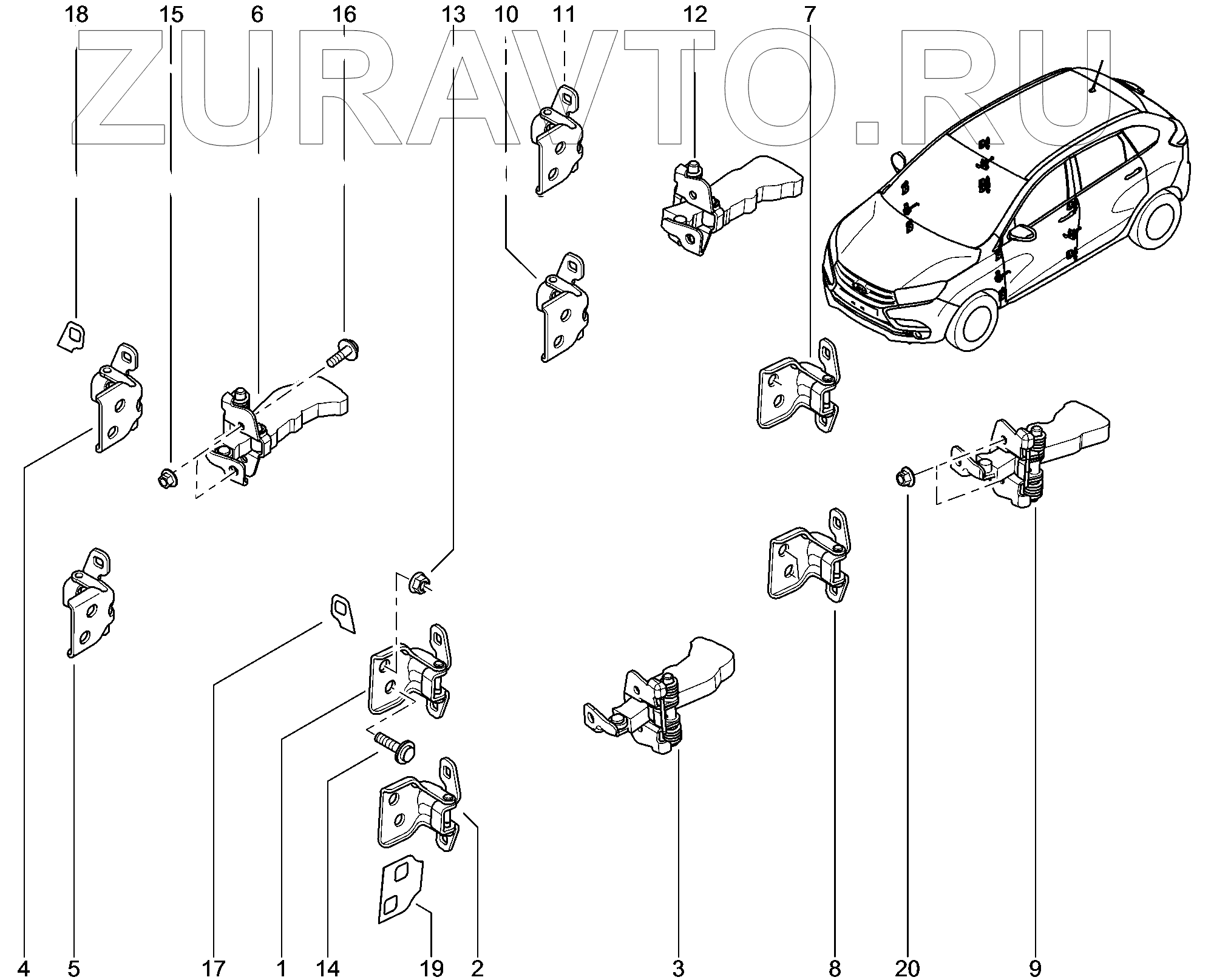 18 15 6 16 13 10 11 12 7

ZURAVTO.RU

4 5 17 1 14 19 2 3 8 20 9