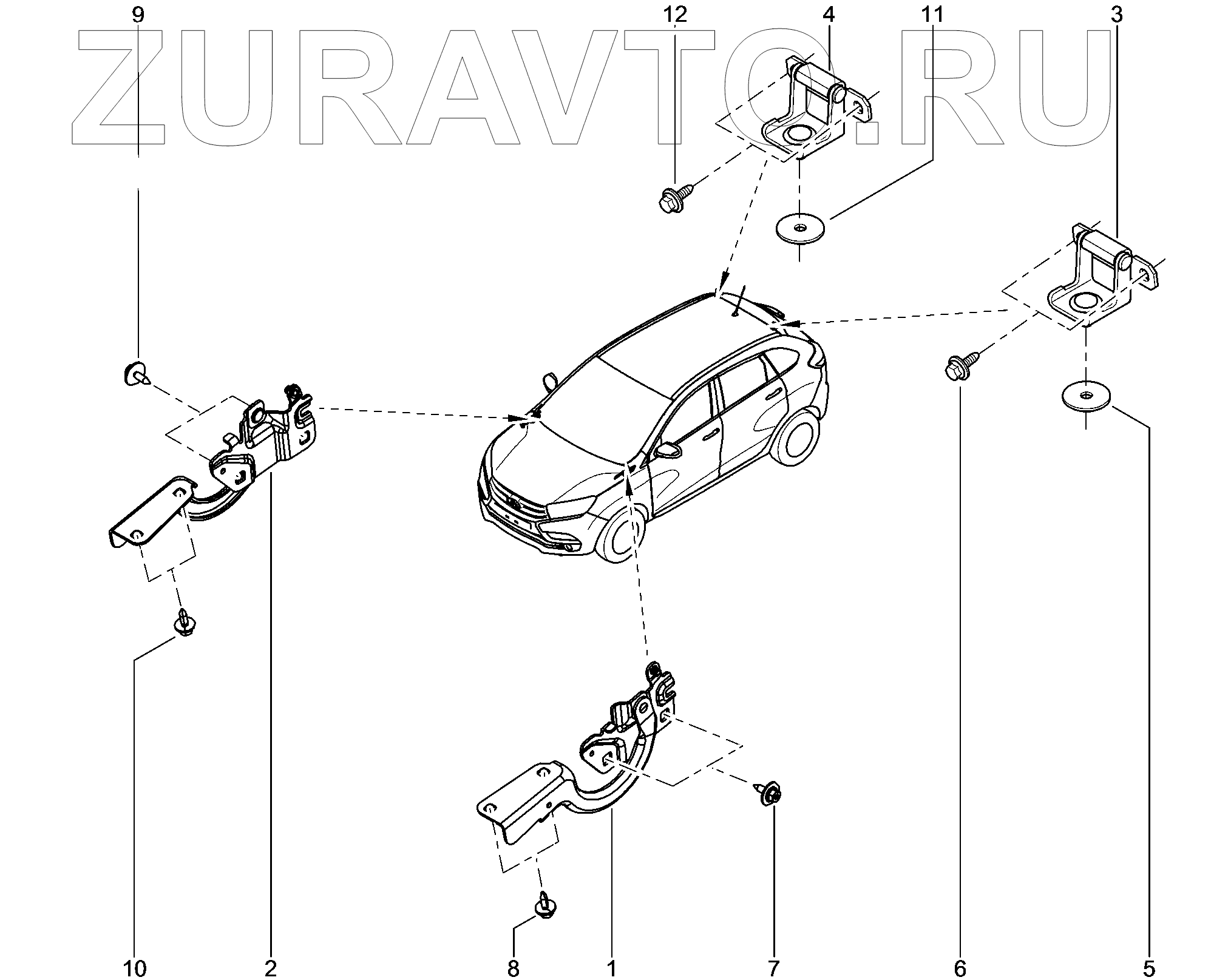 ZURAVTO.RU

9
12
4
11
3
10
2
8
1
7
6
5