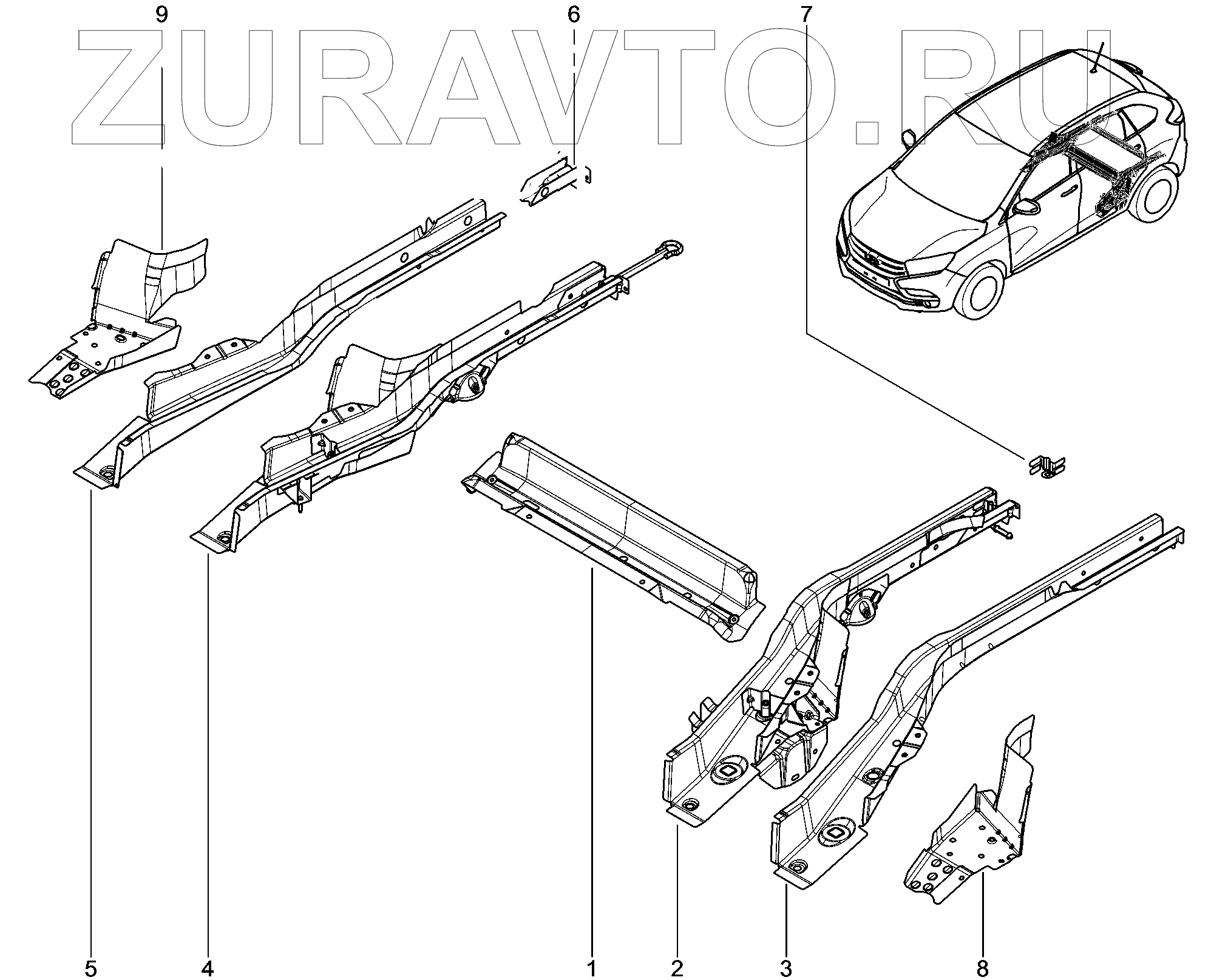 ZURAVTO.RU

9

6

7

5

4

1

2

3

8