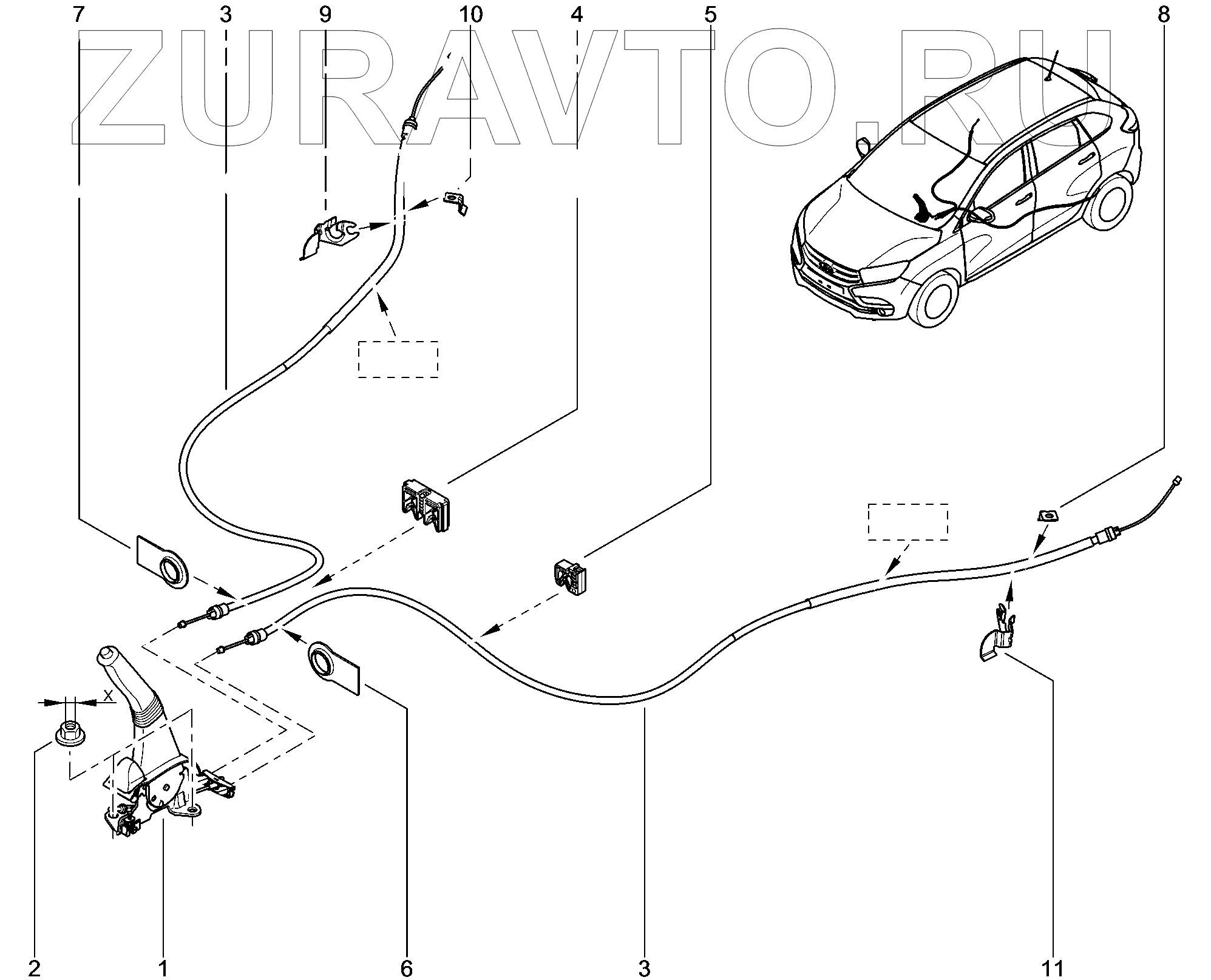 7 3 9 10 4 5 8

ZURAVTO.RU

X

2 1 6 3 11