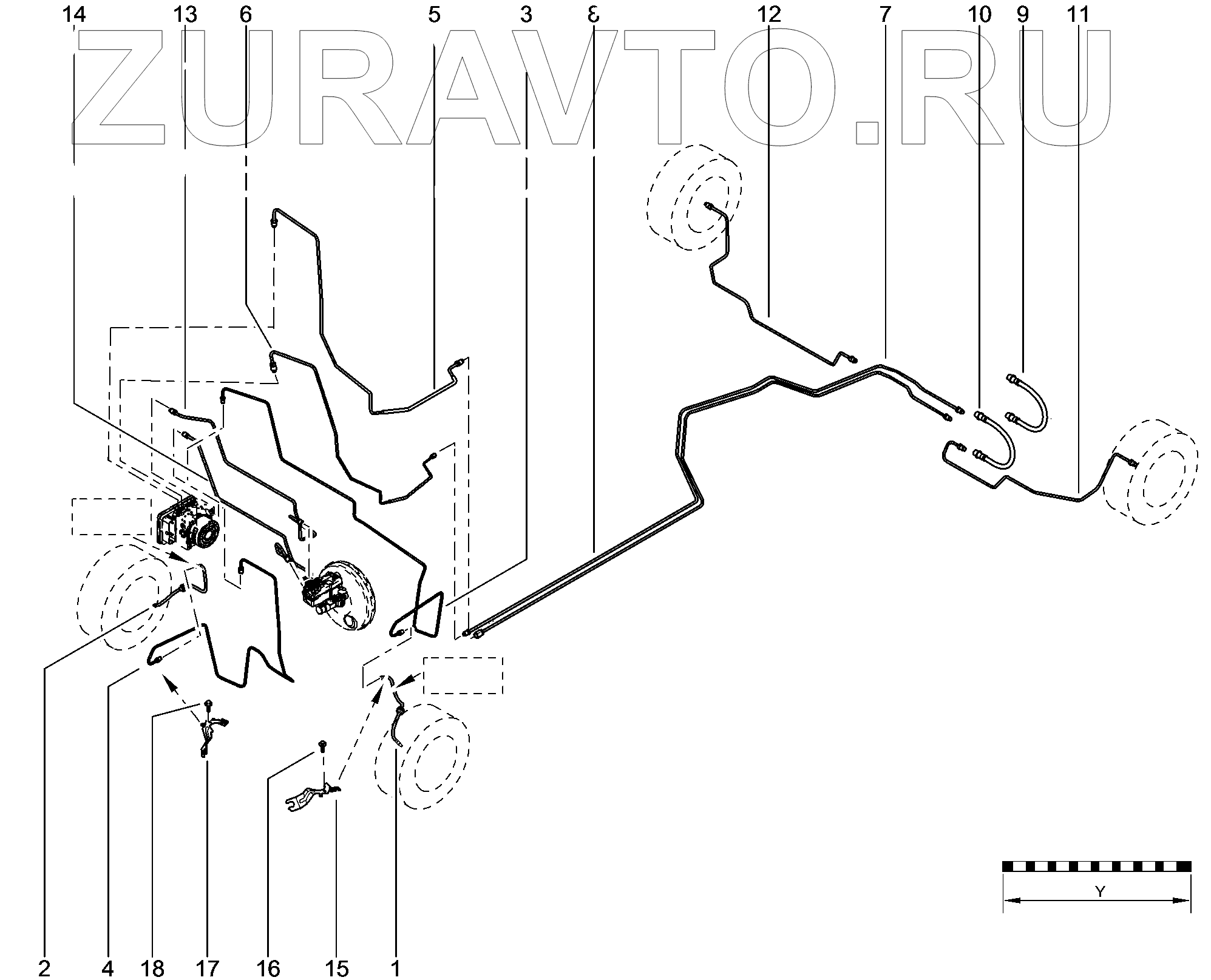 14 13 6 5 3 8 12 7 10 9 11

ZURAVTO.RU

Y

2 4 18 17 16 15 1