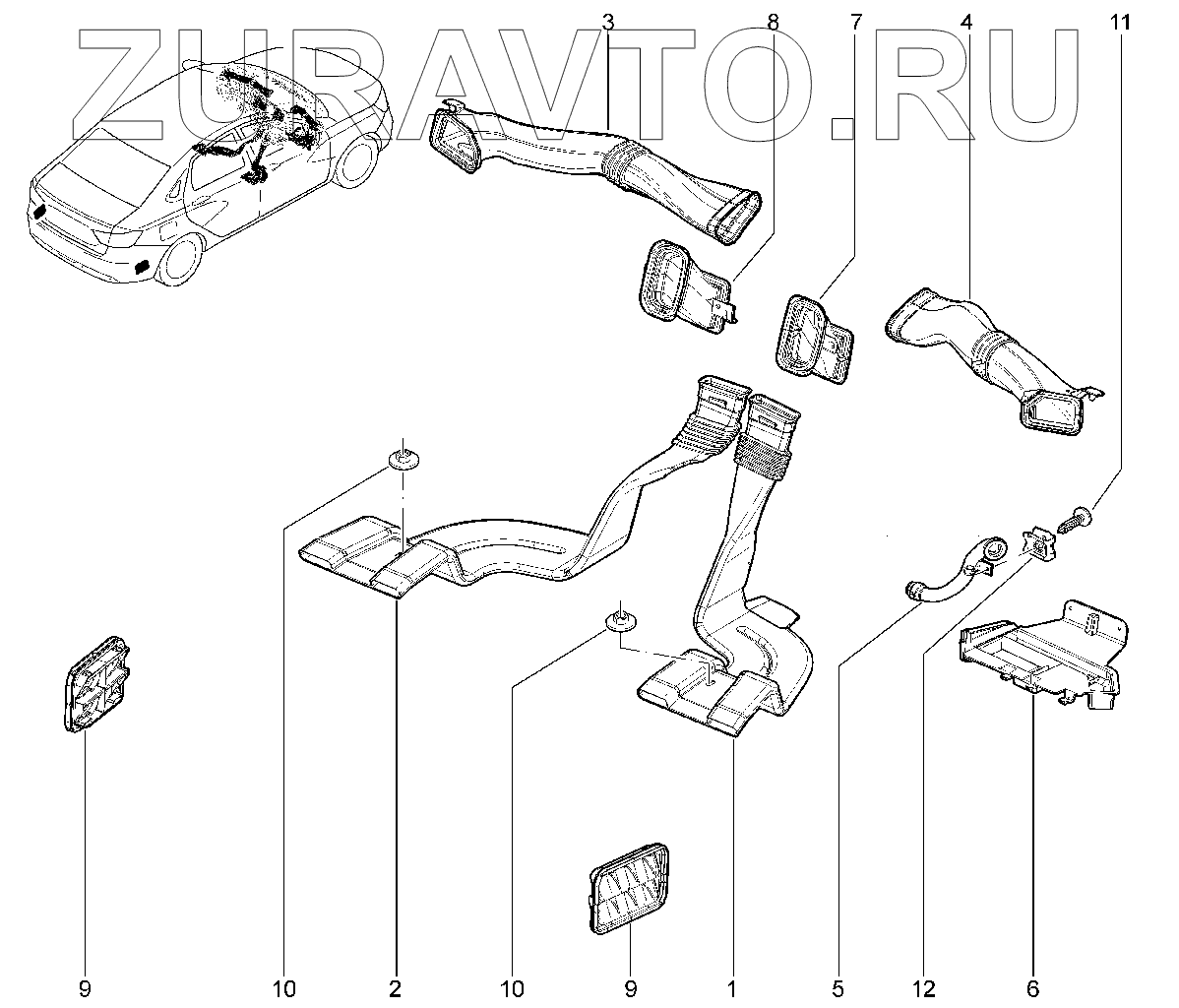 ZURAVTO.RU

3
8
7
4
11

9
10
2
10
9
1
5
12
6