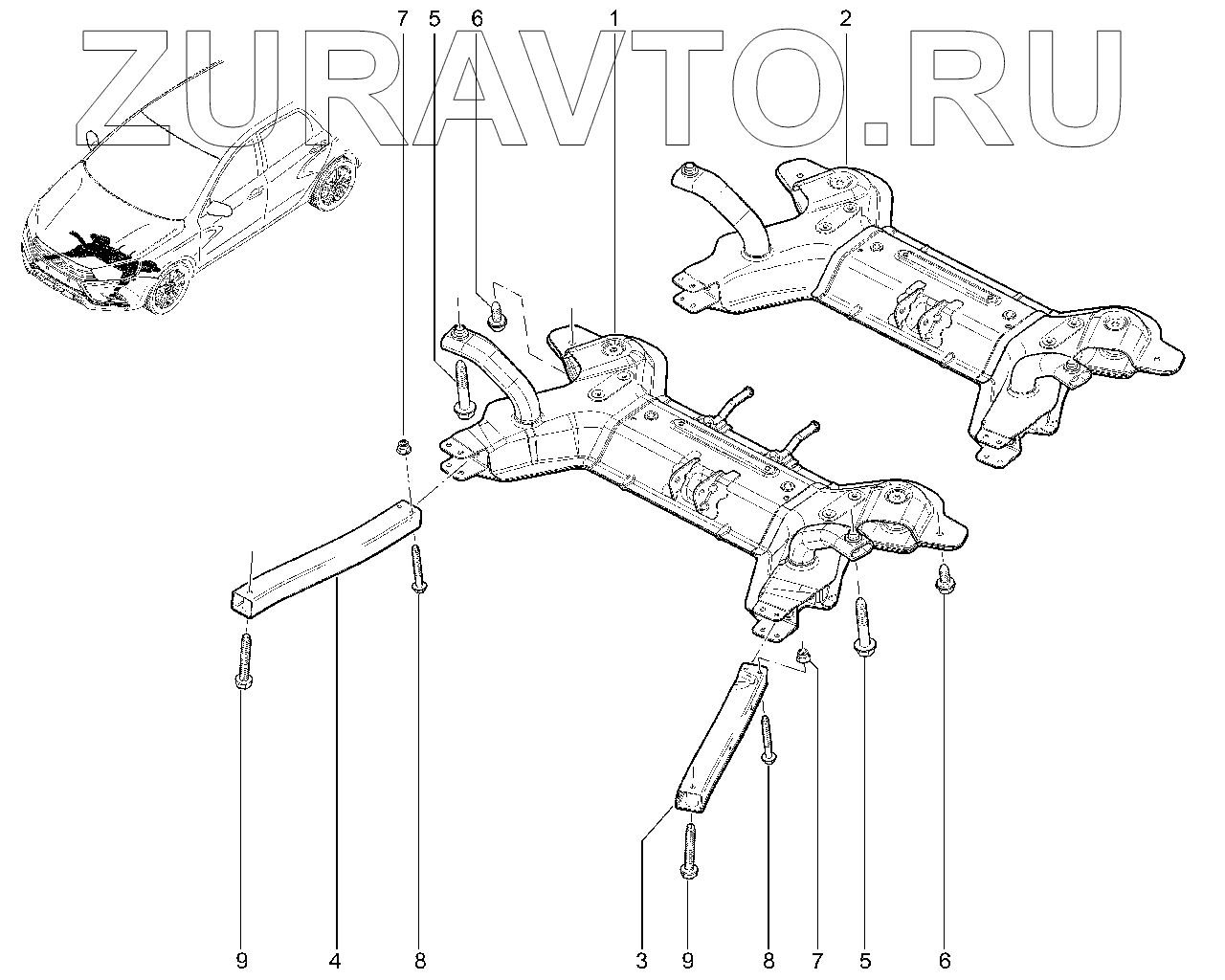 ZURAVTO.RU

7 5 6 1 2

9 4 8 3 9 8 7 5 6