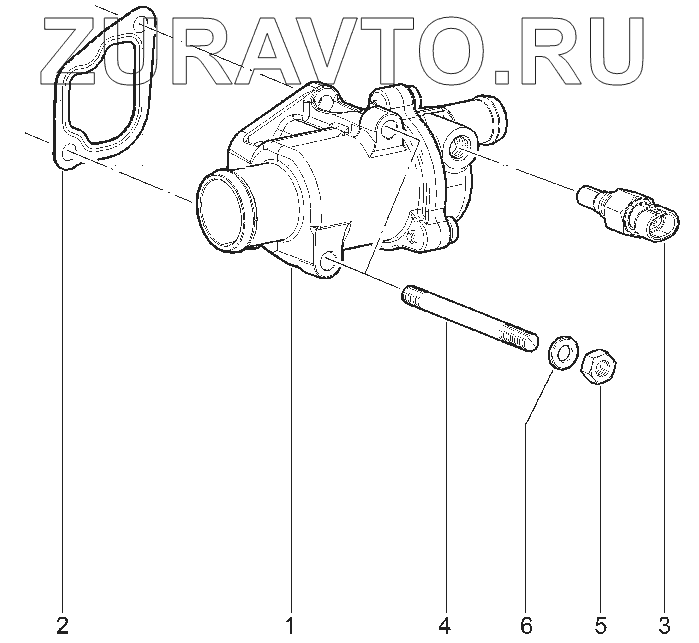 ZURAVTO.RU

2 1 4 6 5 3