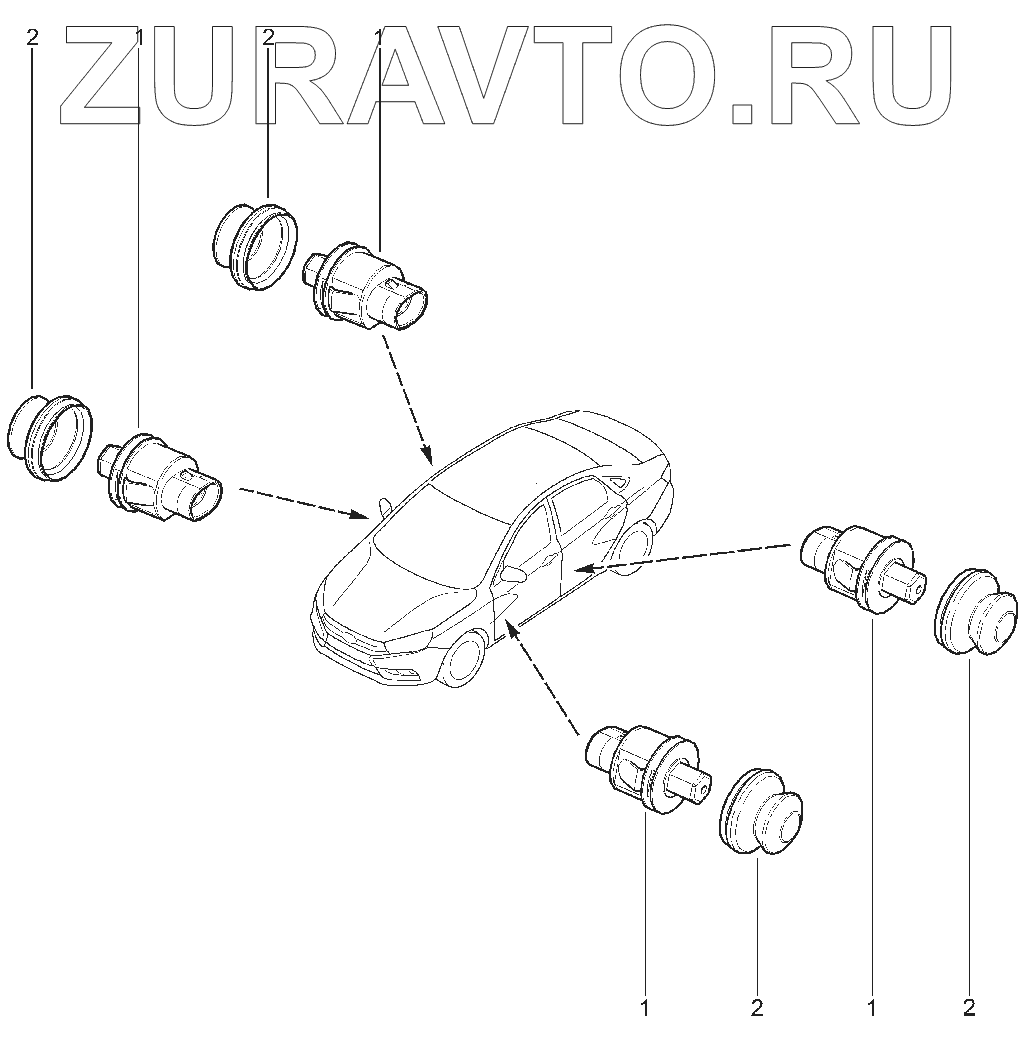 ZURAVTO.RU

2 1 2 1

1 2 1 2