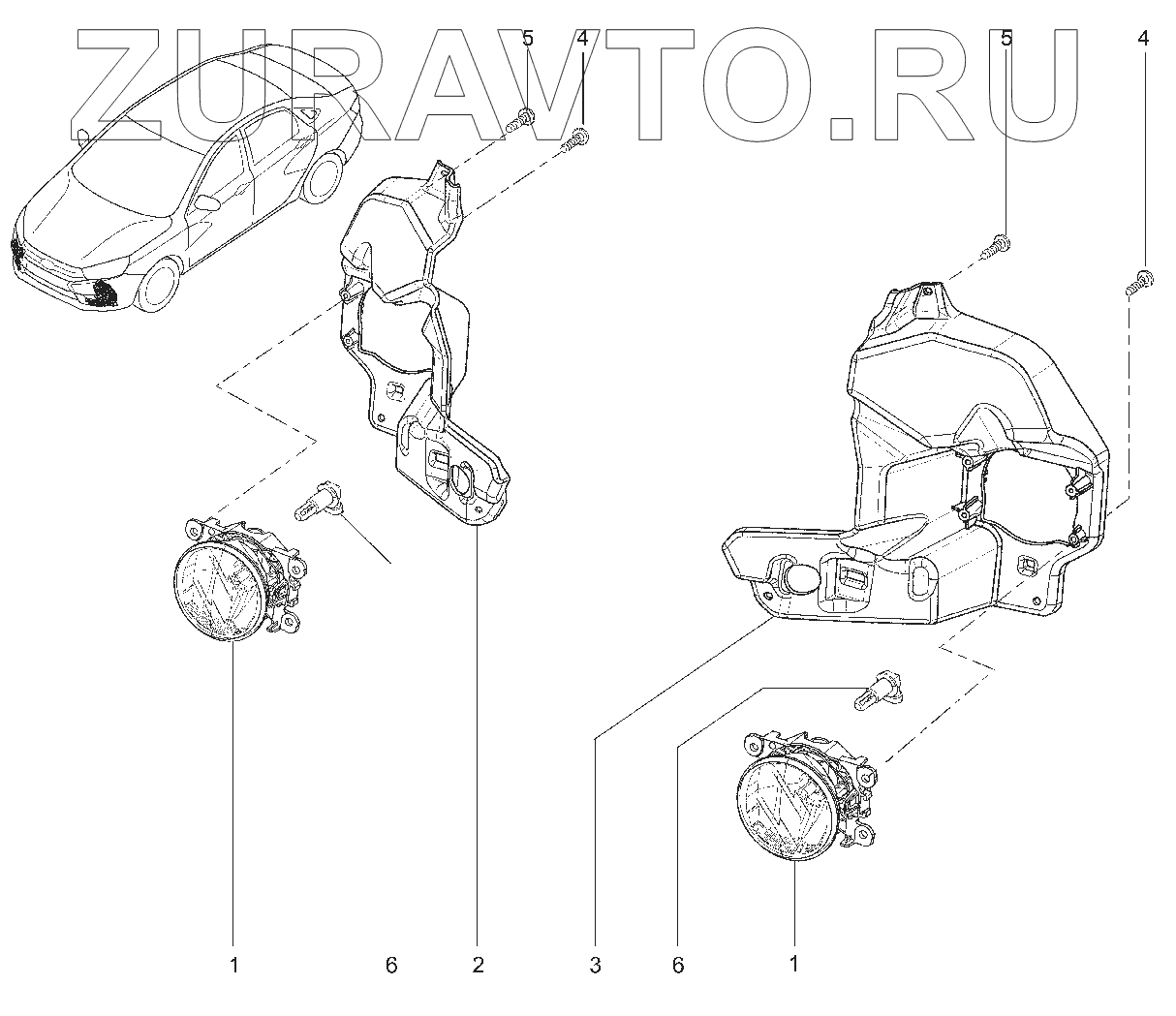 ZURAVTO.RU

5
4
5
4
1
6
2
3
6
1