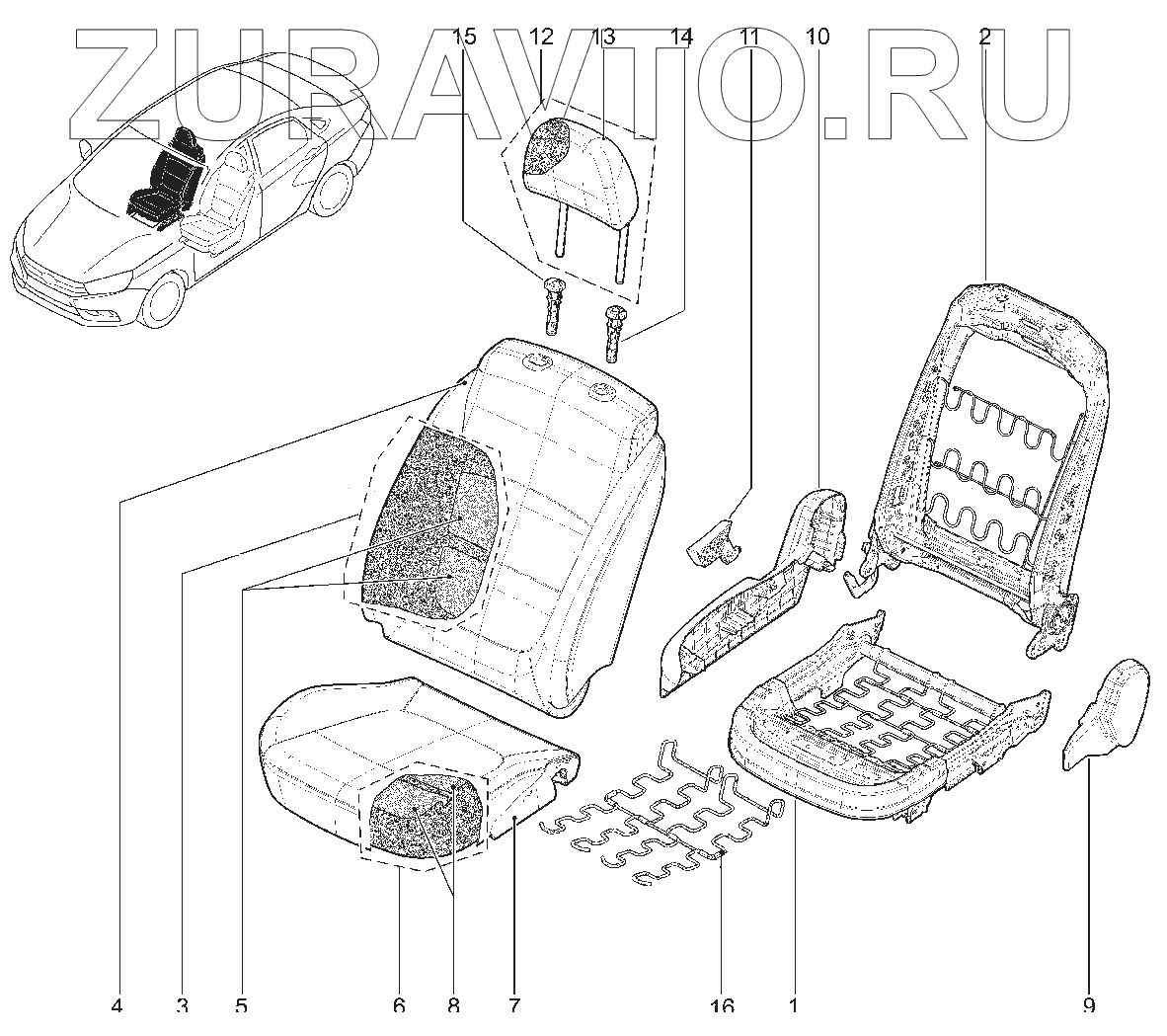 ZURAVTO.RU

15 12 13 14 11 10 2

4 3 5 6 8 7 16 1 9