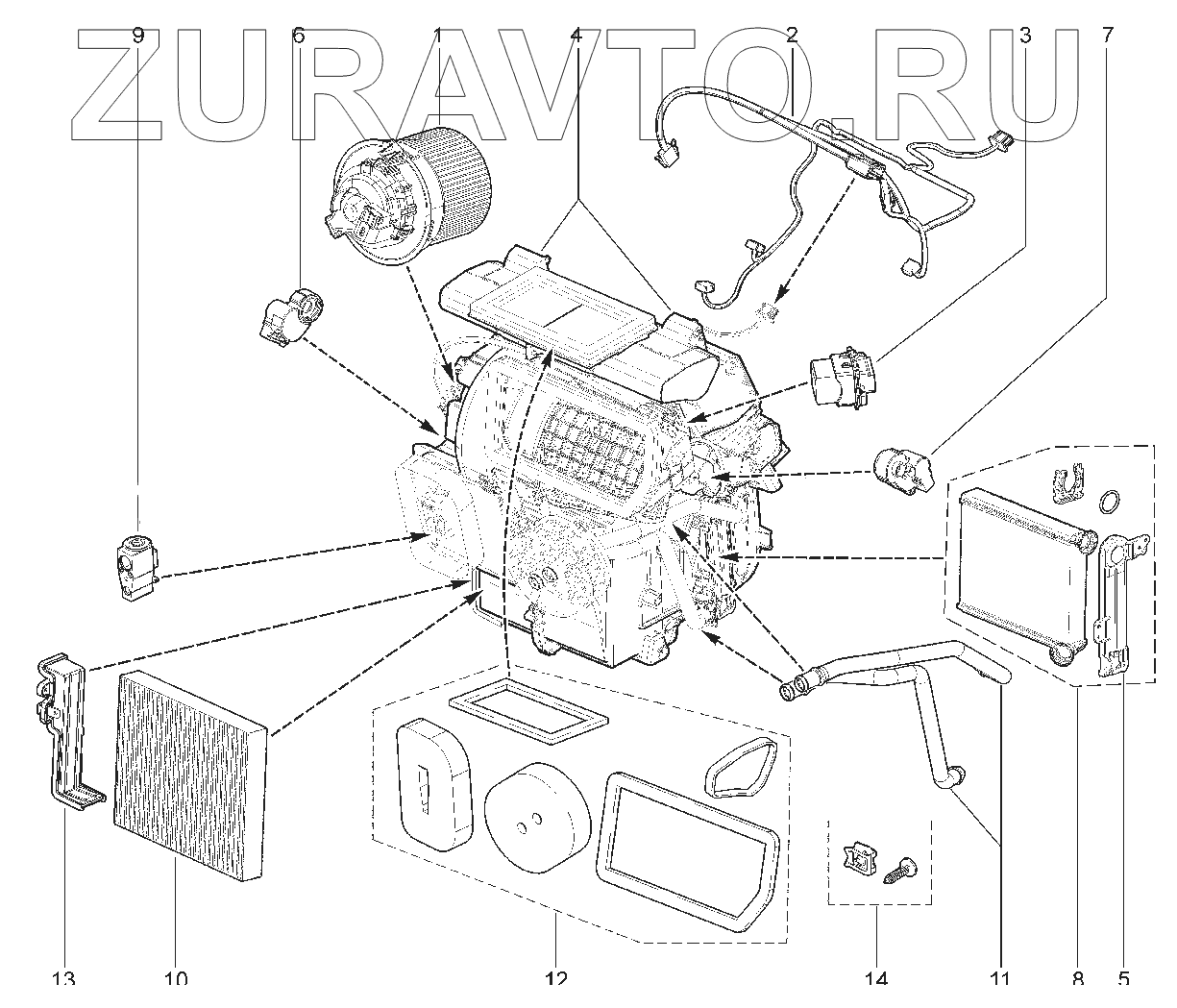 ZURAVTO.RU

9 6 1 4 2 3 7

13 10 12 14 11 8 5