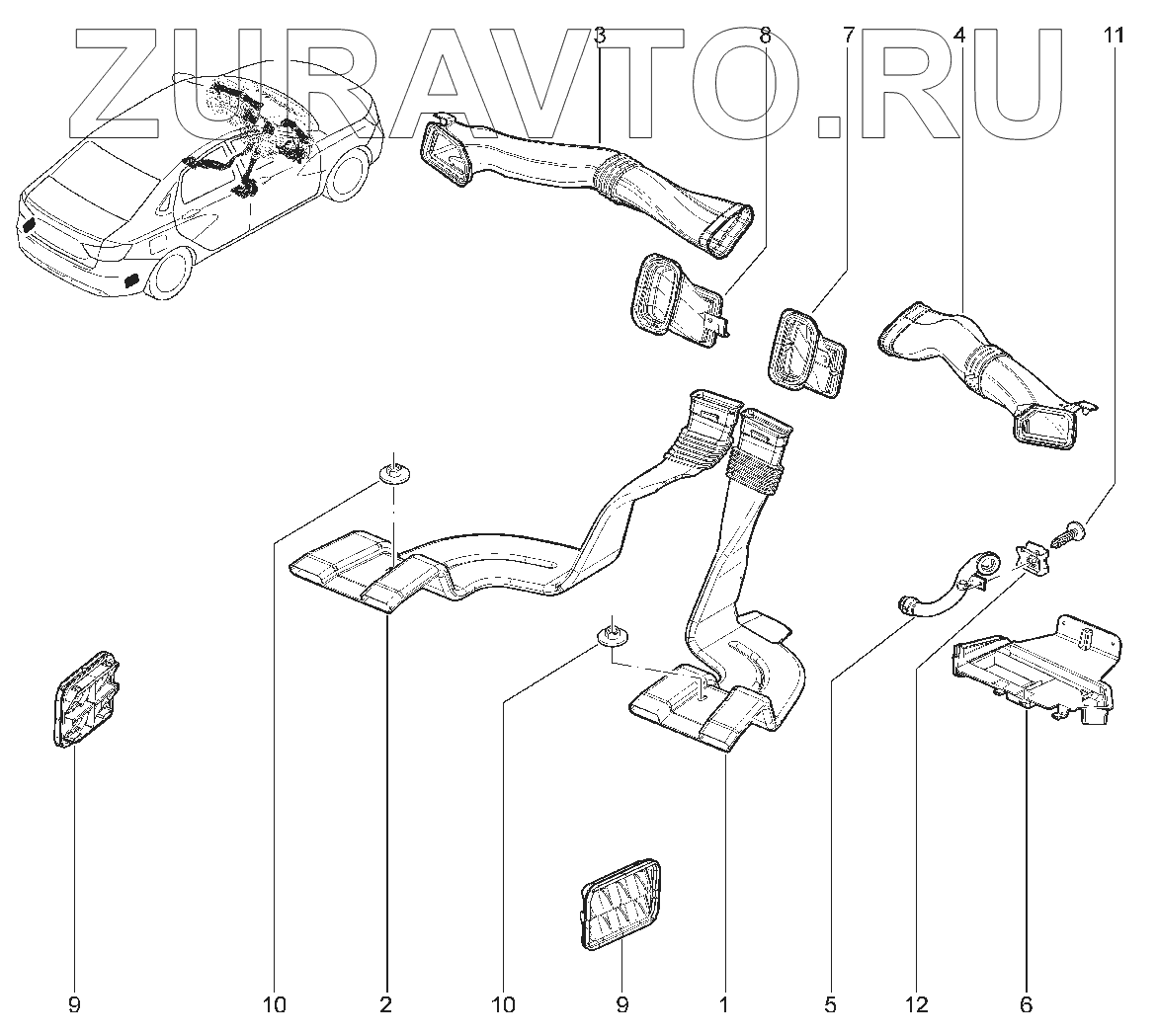 ZURAVTO.RU

3
8
7
4
11

9
10
2
10
9
1
5
12
6