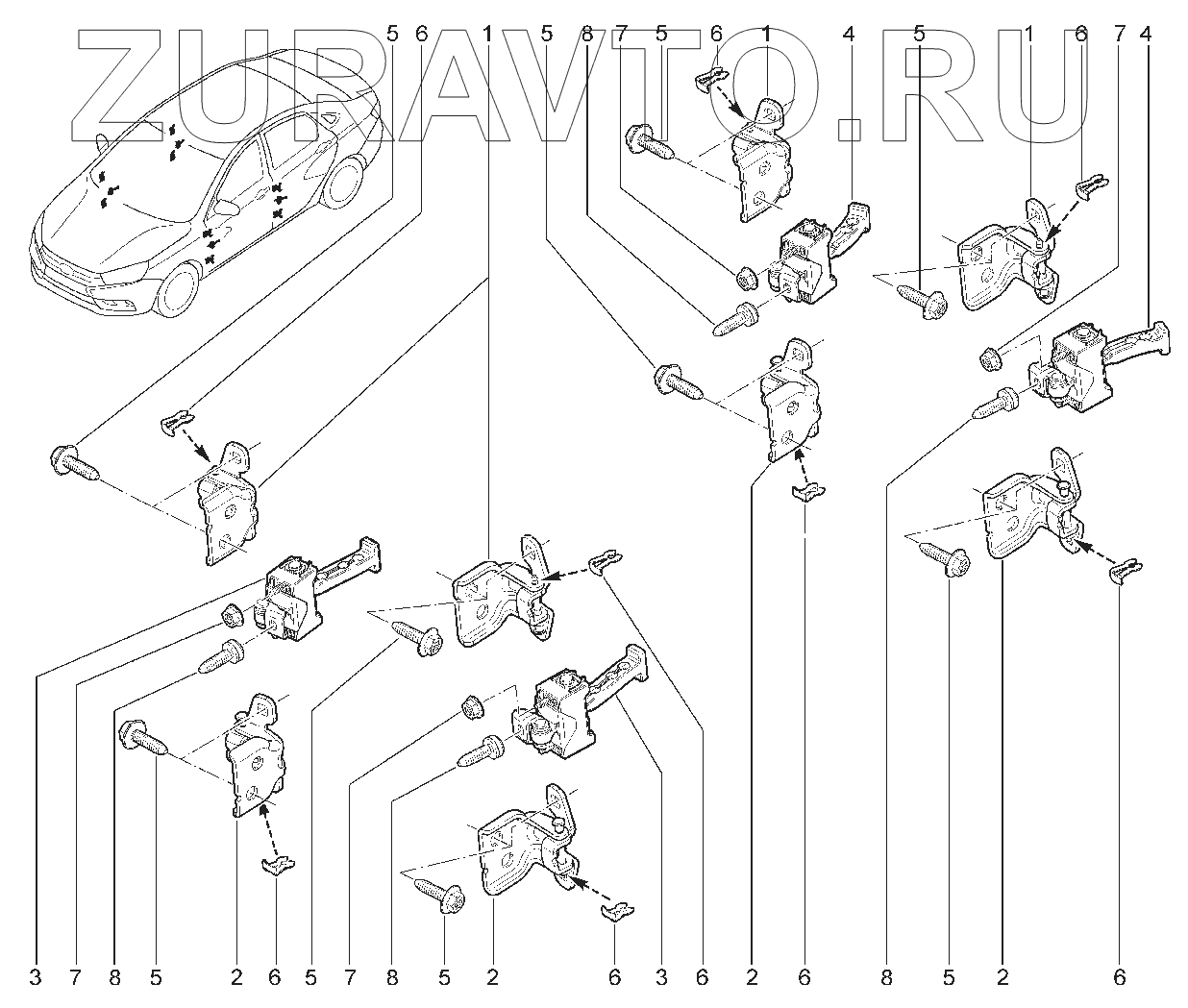 ZURAVTO.RU

5 6 1 5 8 7 5 6 1 4 5 1 6 7 4

3 7 8 5 2 6 5 7 8 5 2 6 3 6 2 6 8 5 2 6