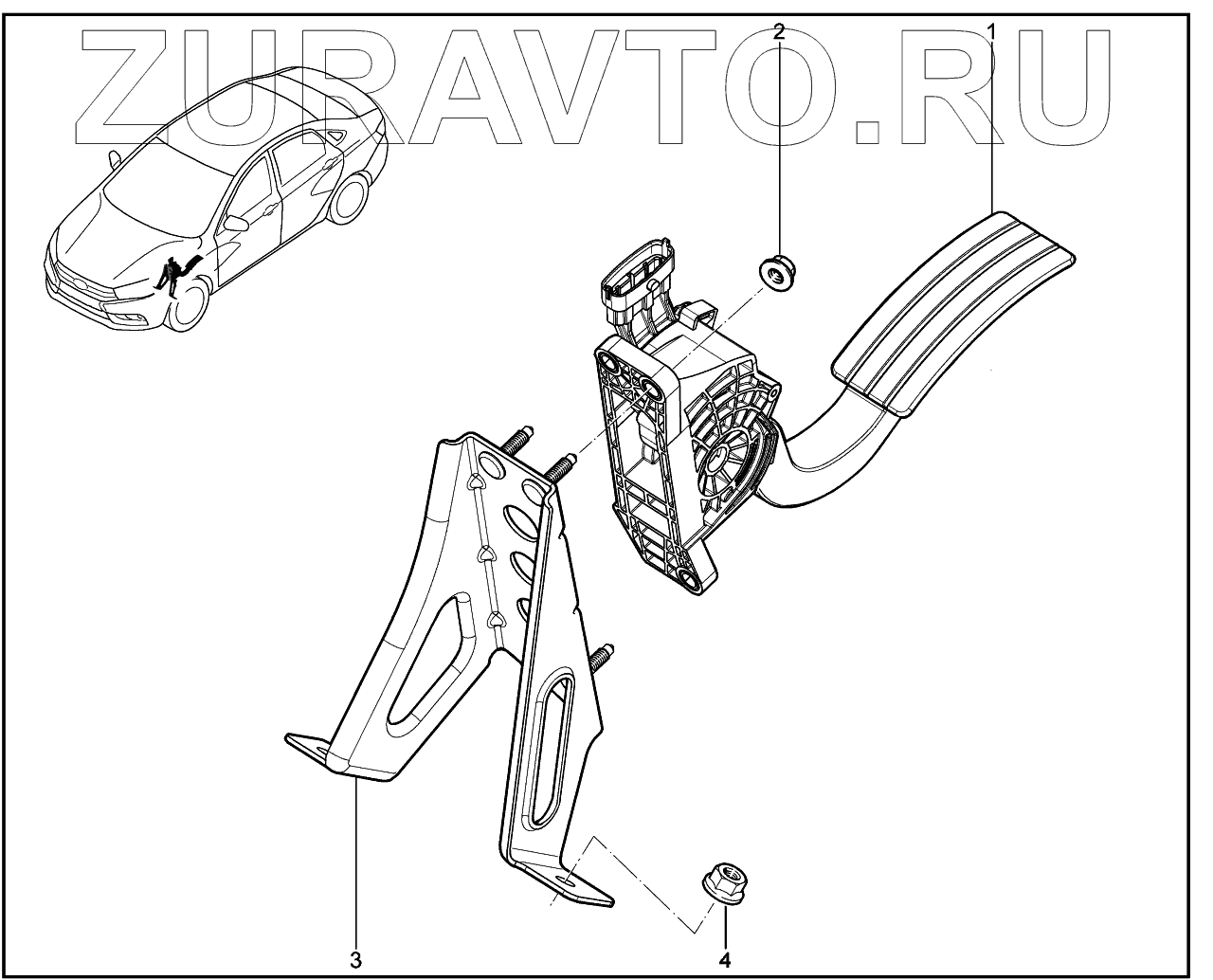 ZURAVTO.RU

2
1
3
4