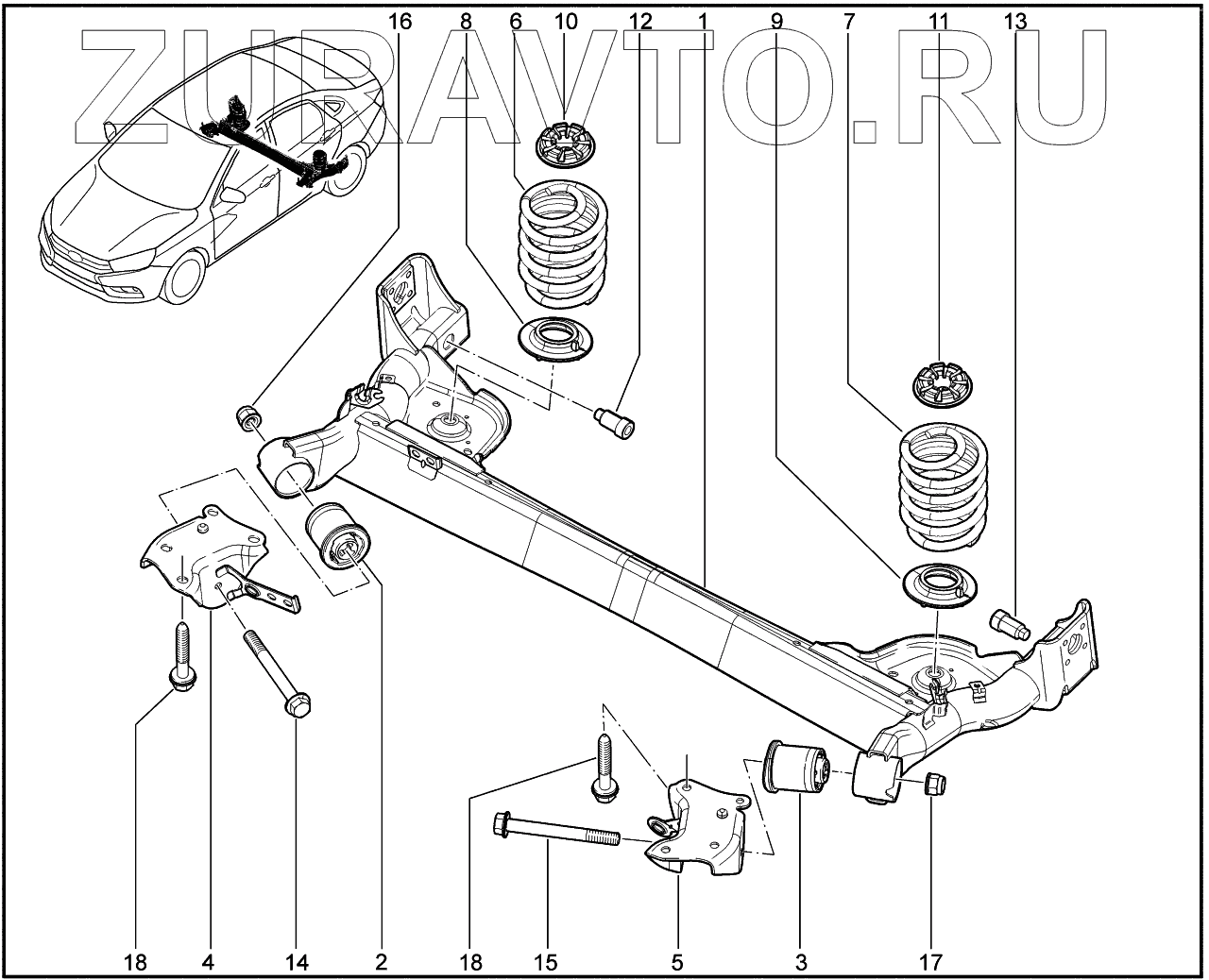 ZURAVTO.RU

16 8 6 10 12 1 9 7 11 13

18 4 14 2 18 15 5 3 17