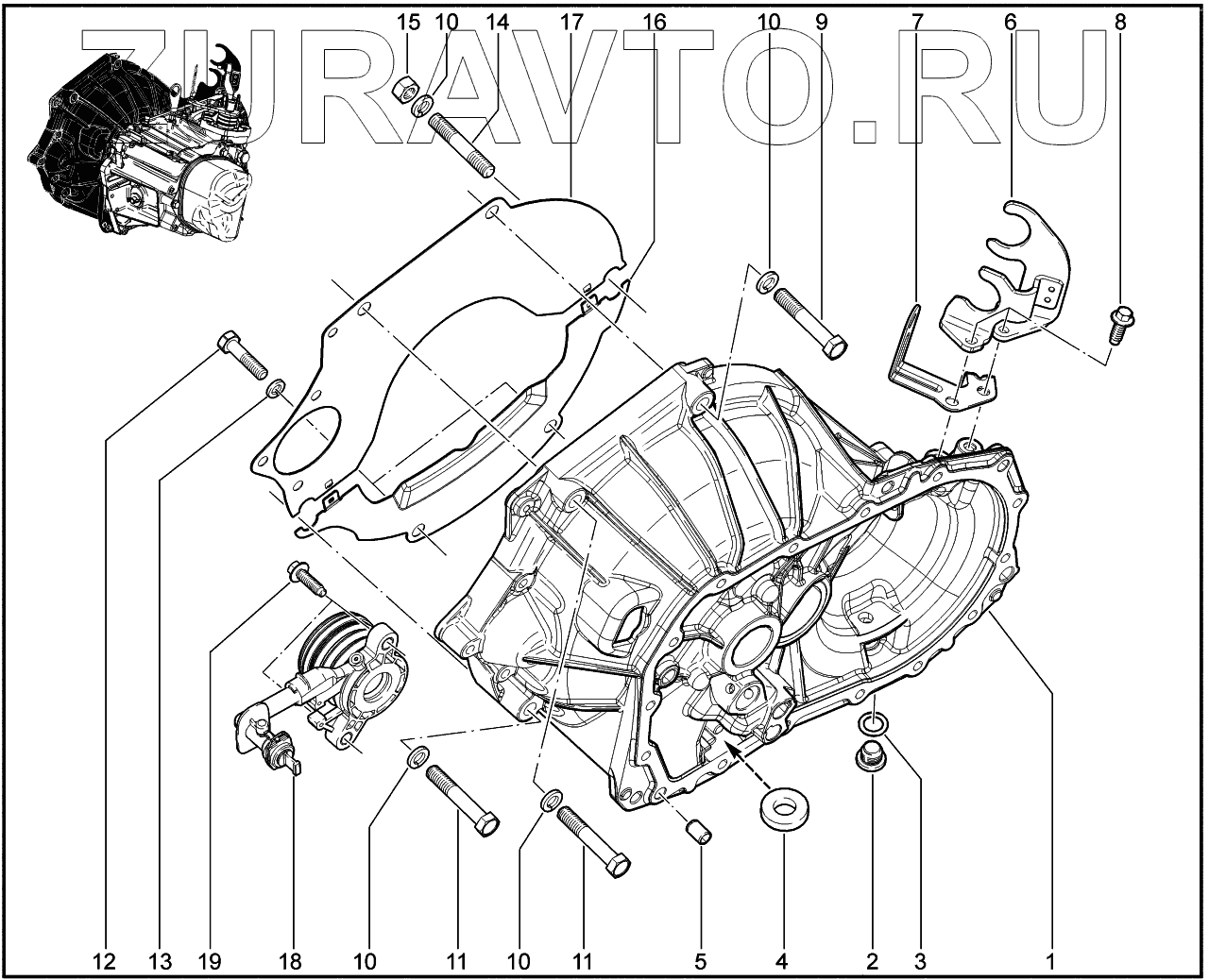 ZURAVTO.RU

15 10 14 17 16 10 9 7 6 8

12 13 19 18 10 11 10 11 5 4 2 3 1