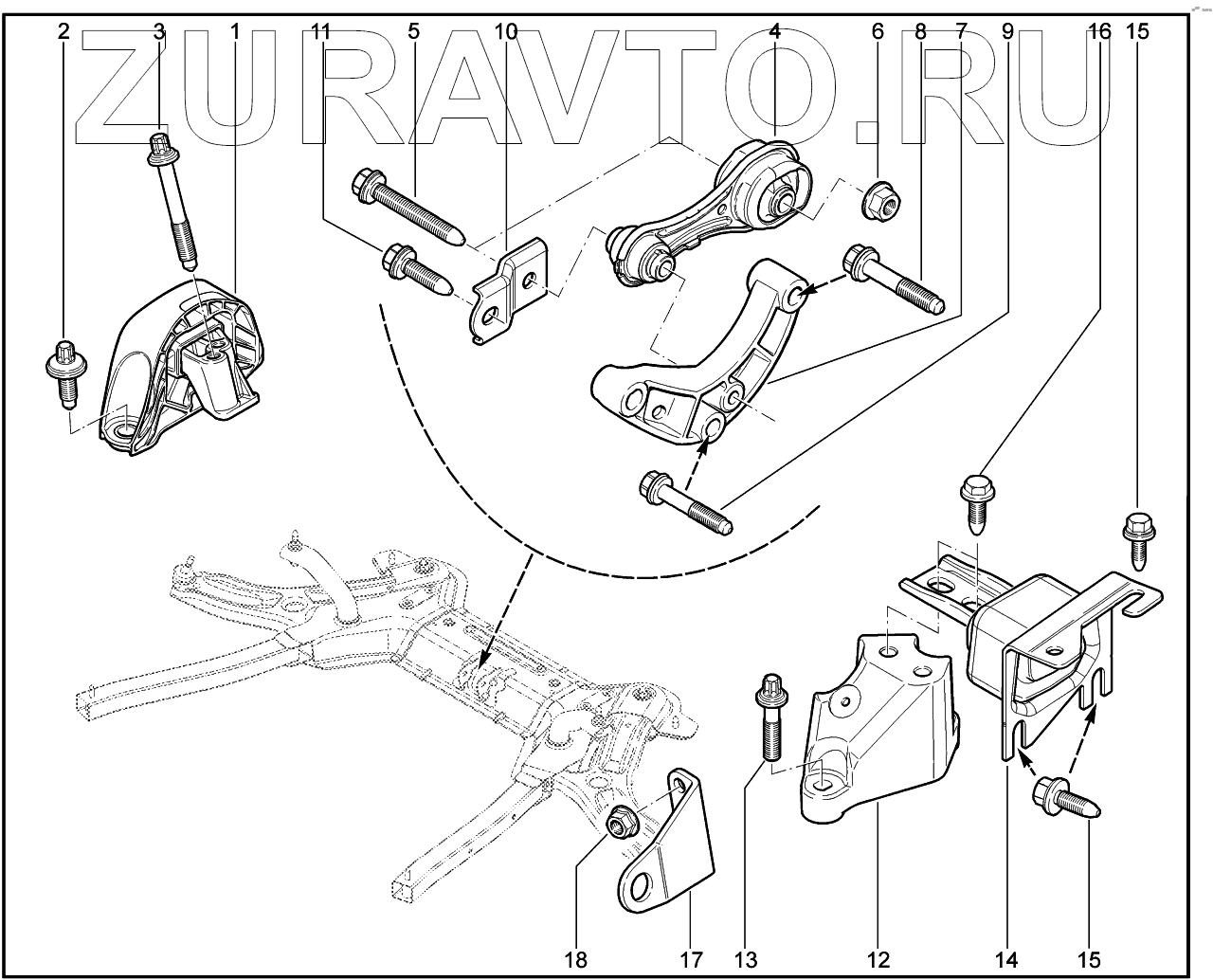 ZURAVTO.RU

2 3 1 11 5 10 4 6 8 7 9 16 15

18 17 13 12 14 15