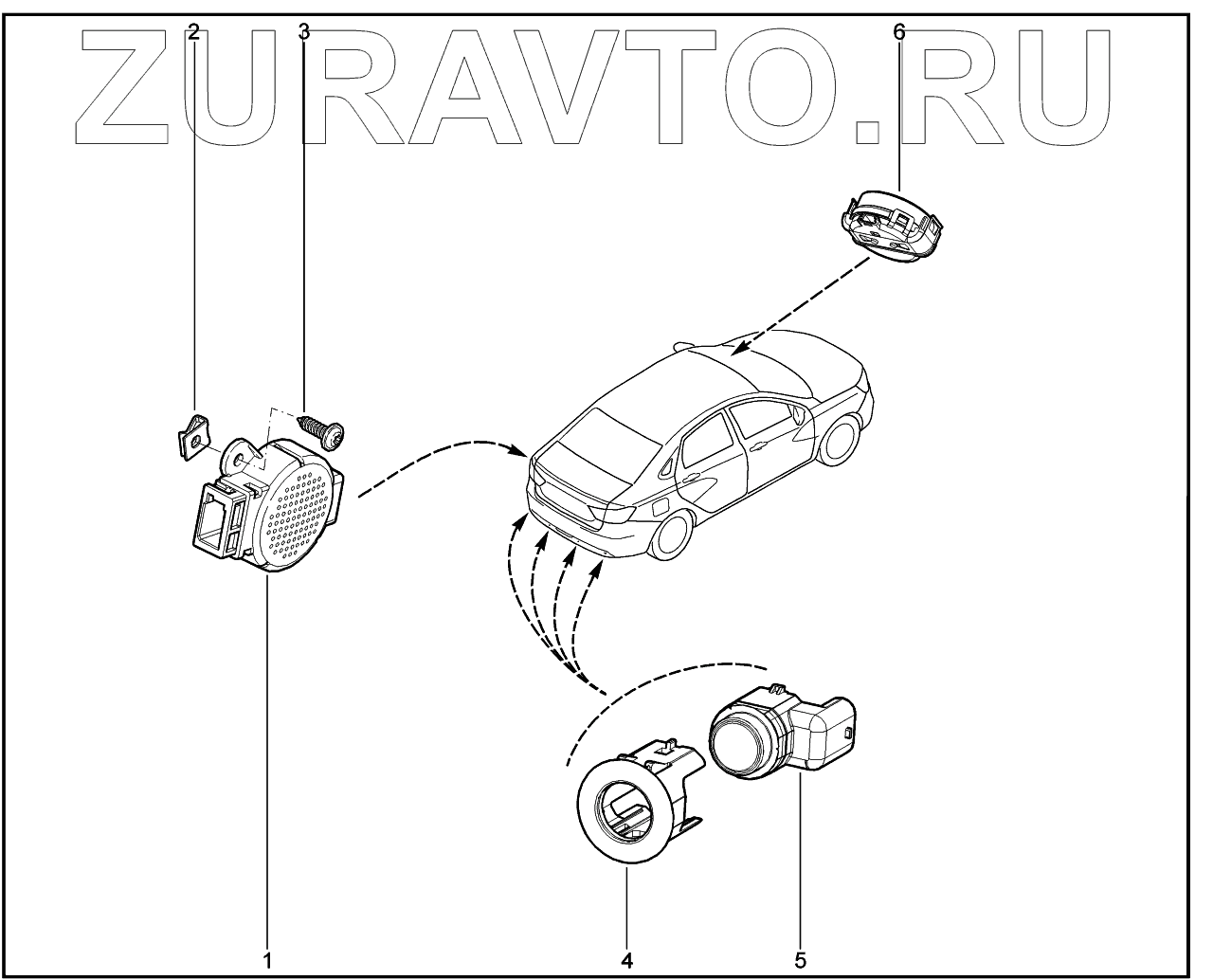 ZURAVTO.RU

2
3
6
1
4
5