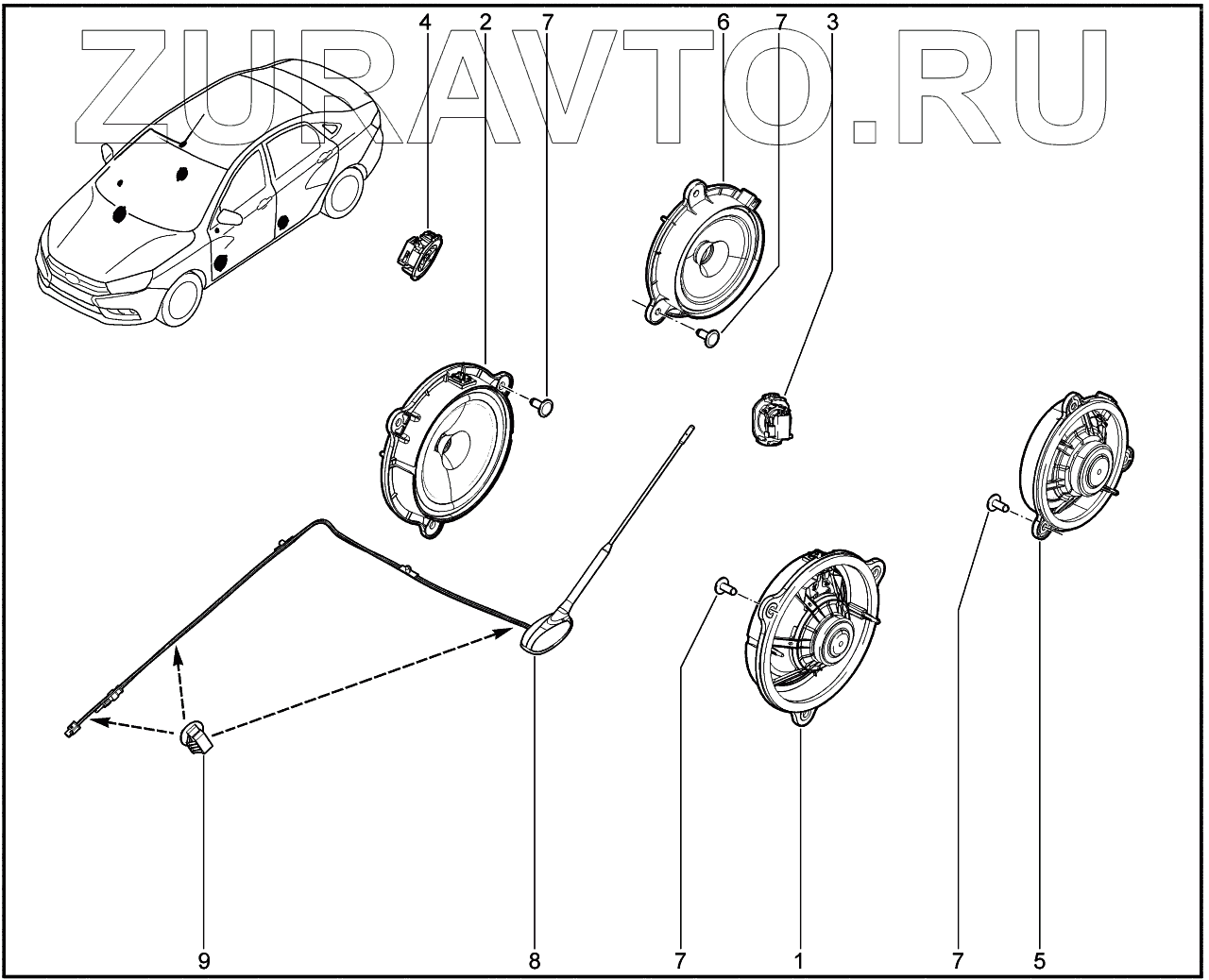 ZURAVTO.RU

4 2 7 6 7 3

9 8 7 1 7 5