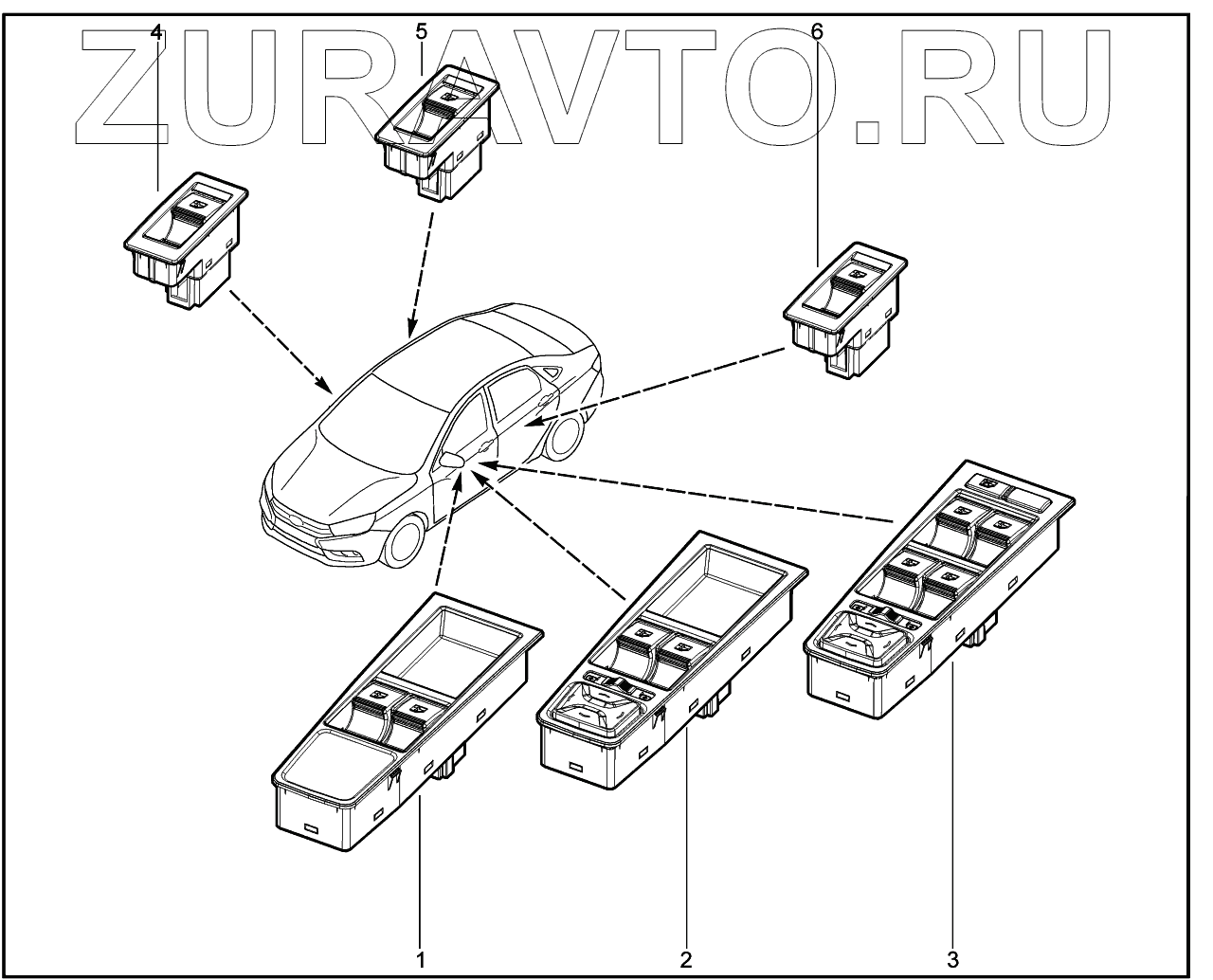 ZURAVTO.RU

4

5

6

1

2

3