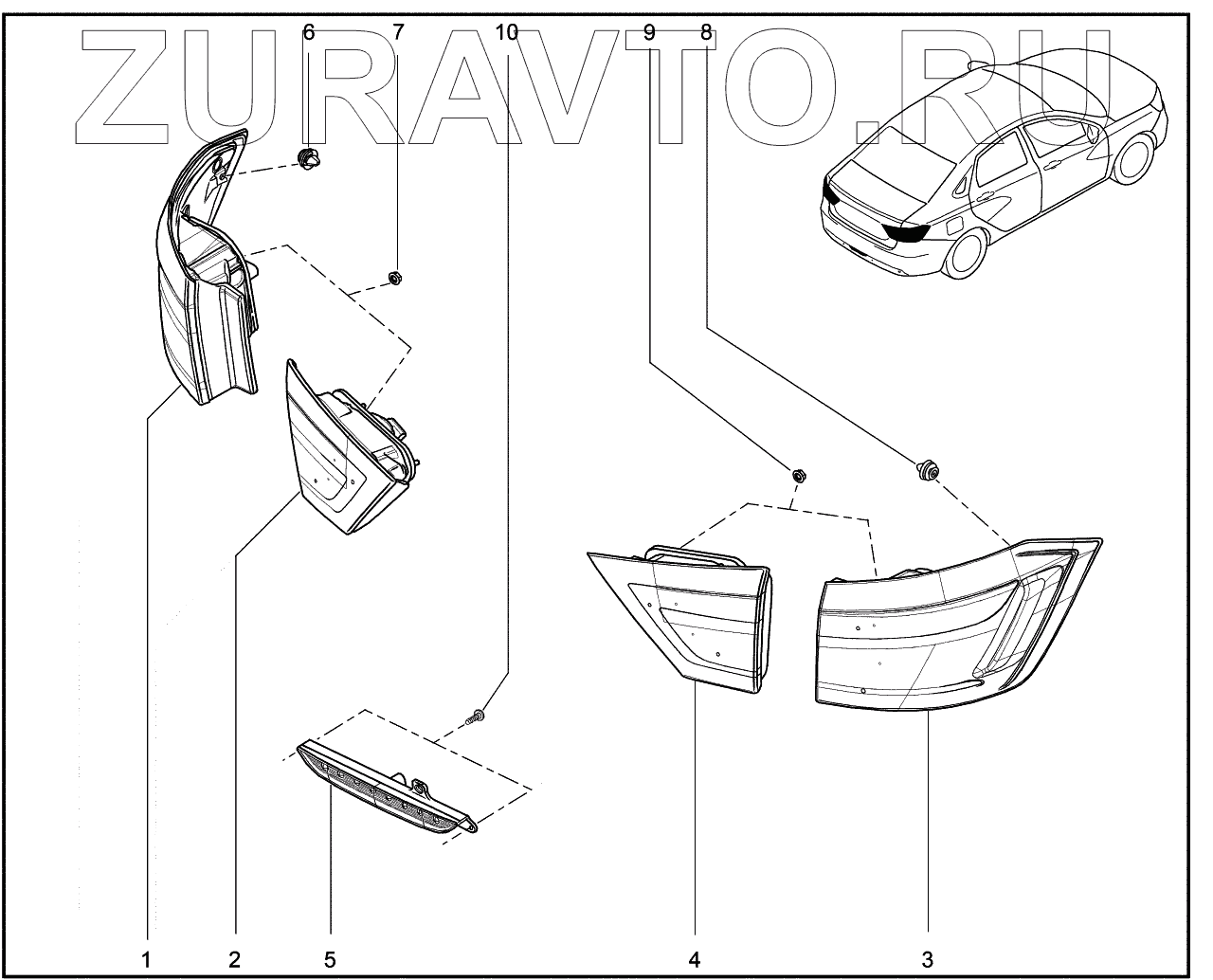 ZURAVTO.RU

6 7 10 9 8

1 2 5 4 3