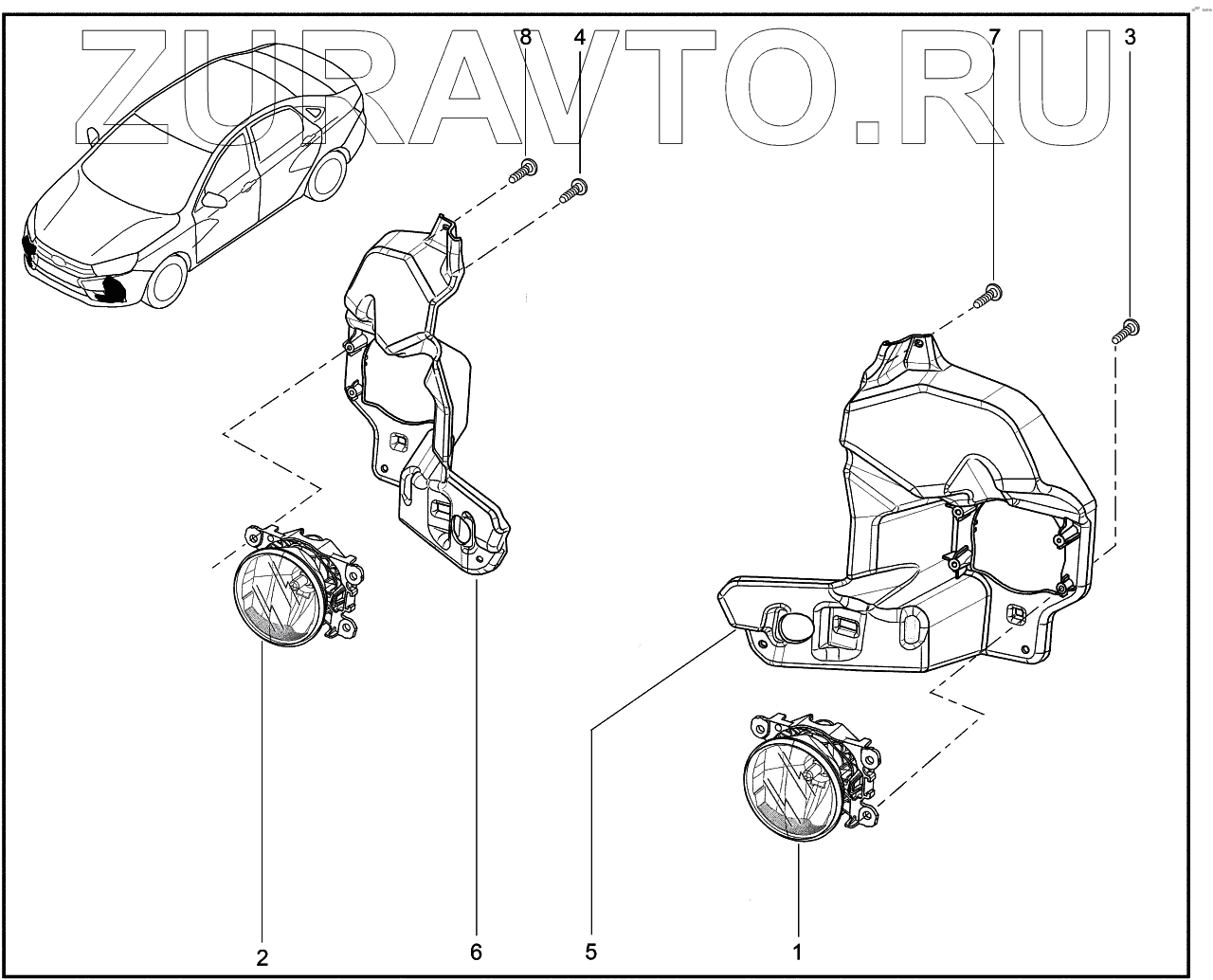 ZURAVTO.RU

8
4
7
3
2
6
5
1