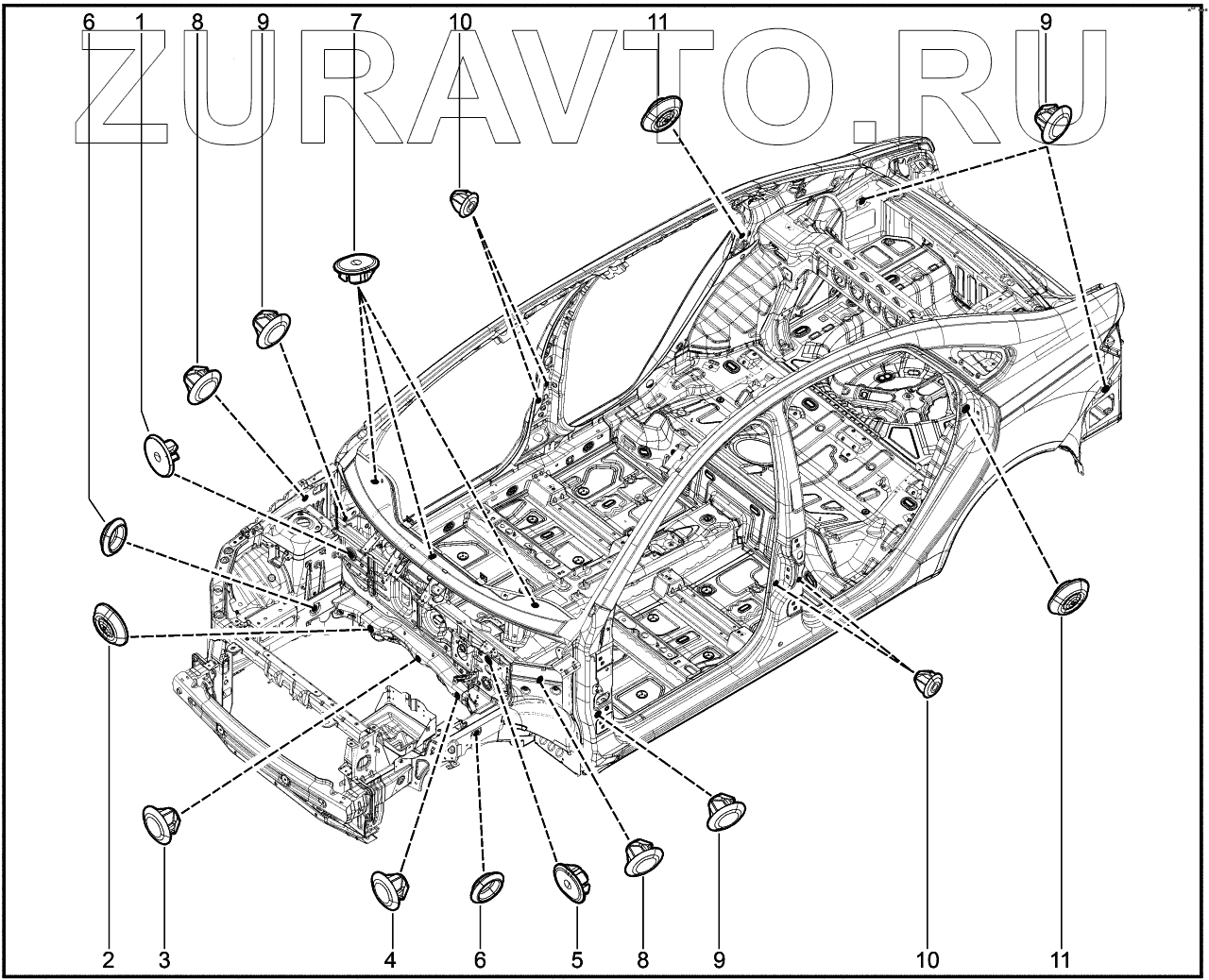 ZURAVTO.RU

6 1 8 9 7 10 11 9

2 3 4 6 5 8 9 10 11