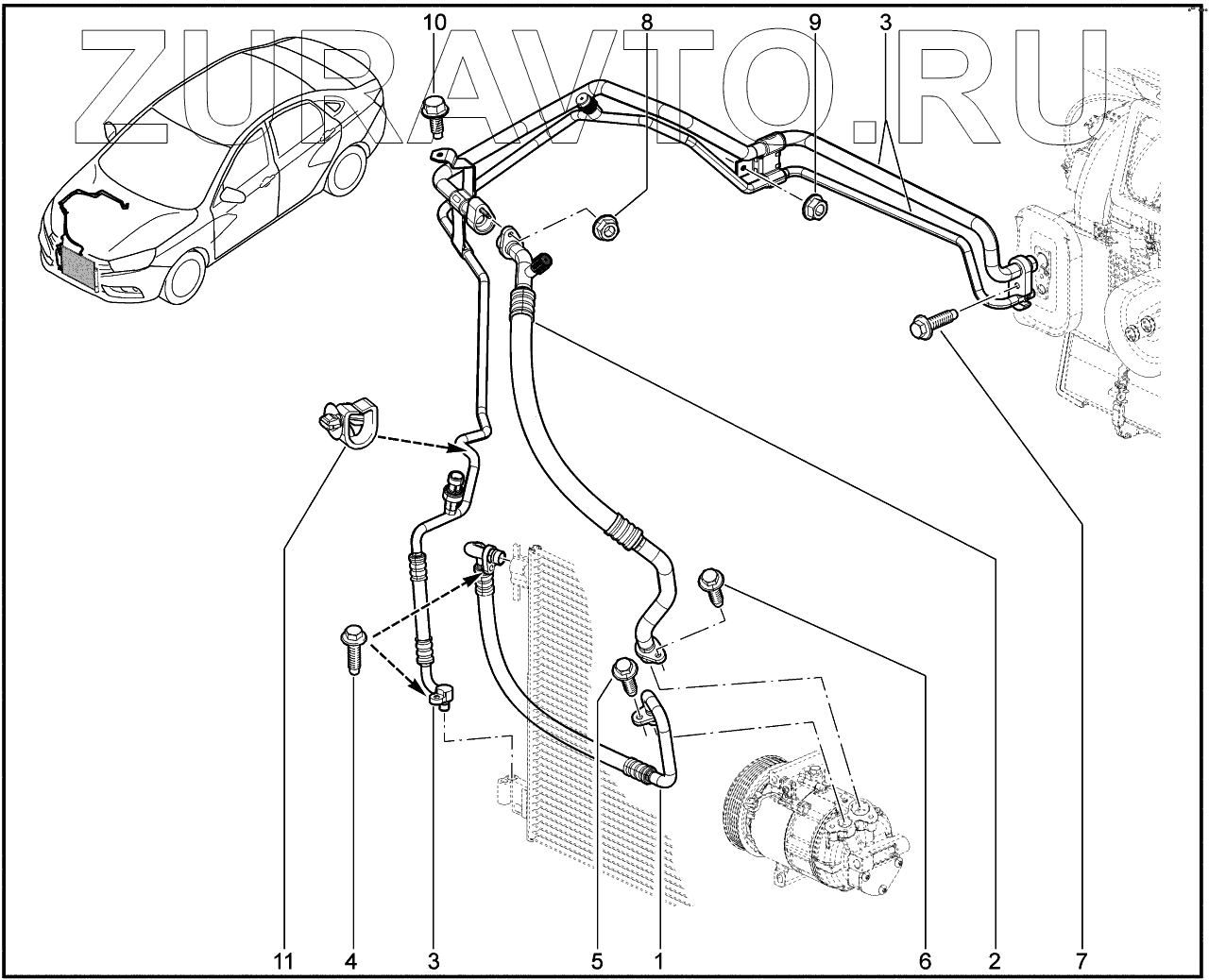 ZURAVTO.RU

10
8
9
3
11
4
3
5
1
6
2
7