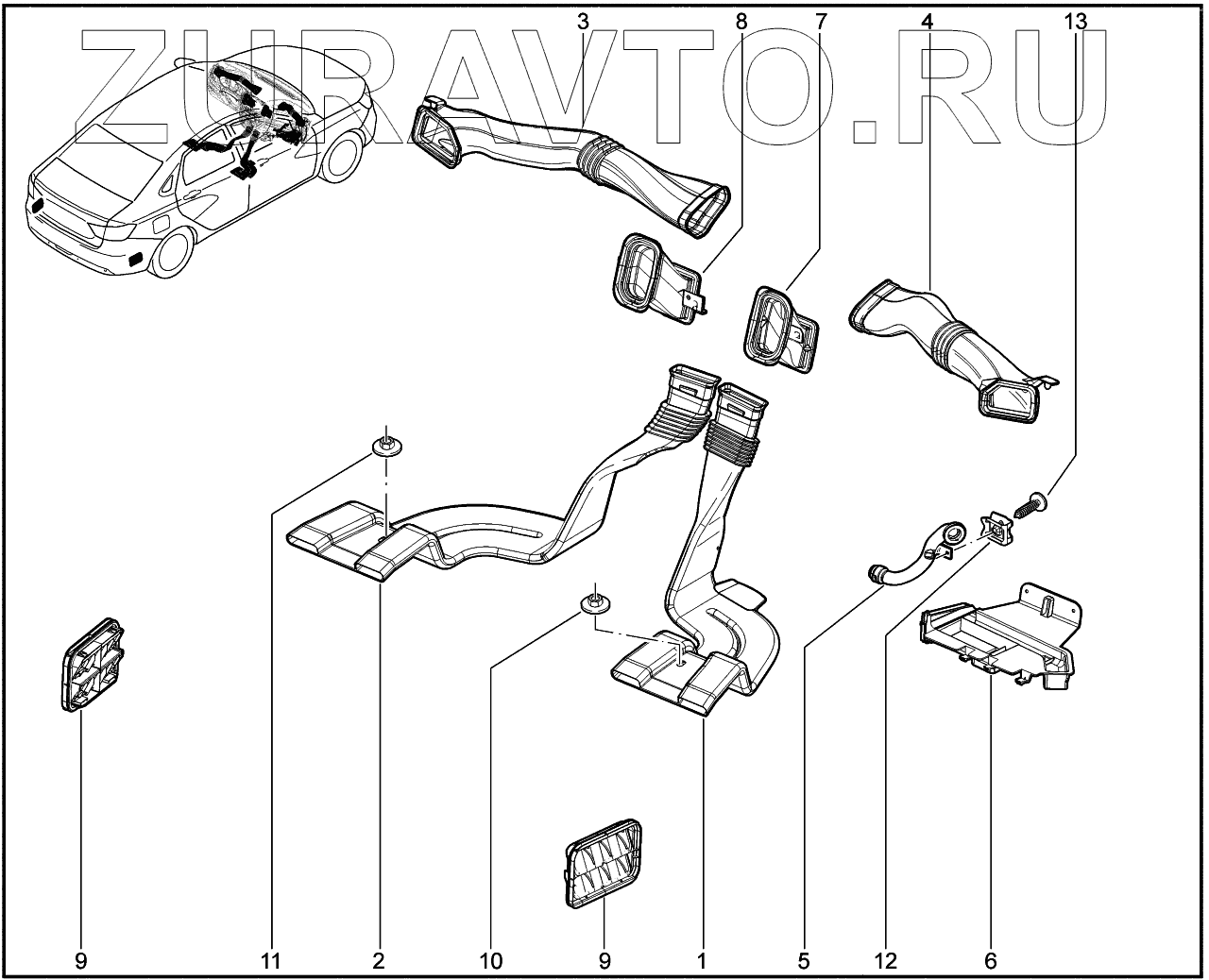 ZURAVTO.RU

3 8 7 4 13

9 11 2 10 9 1 5 12 6