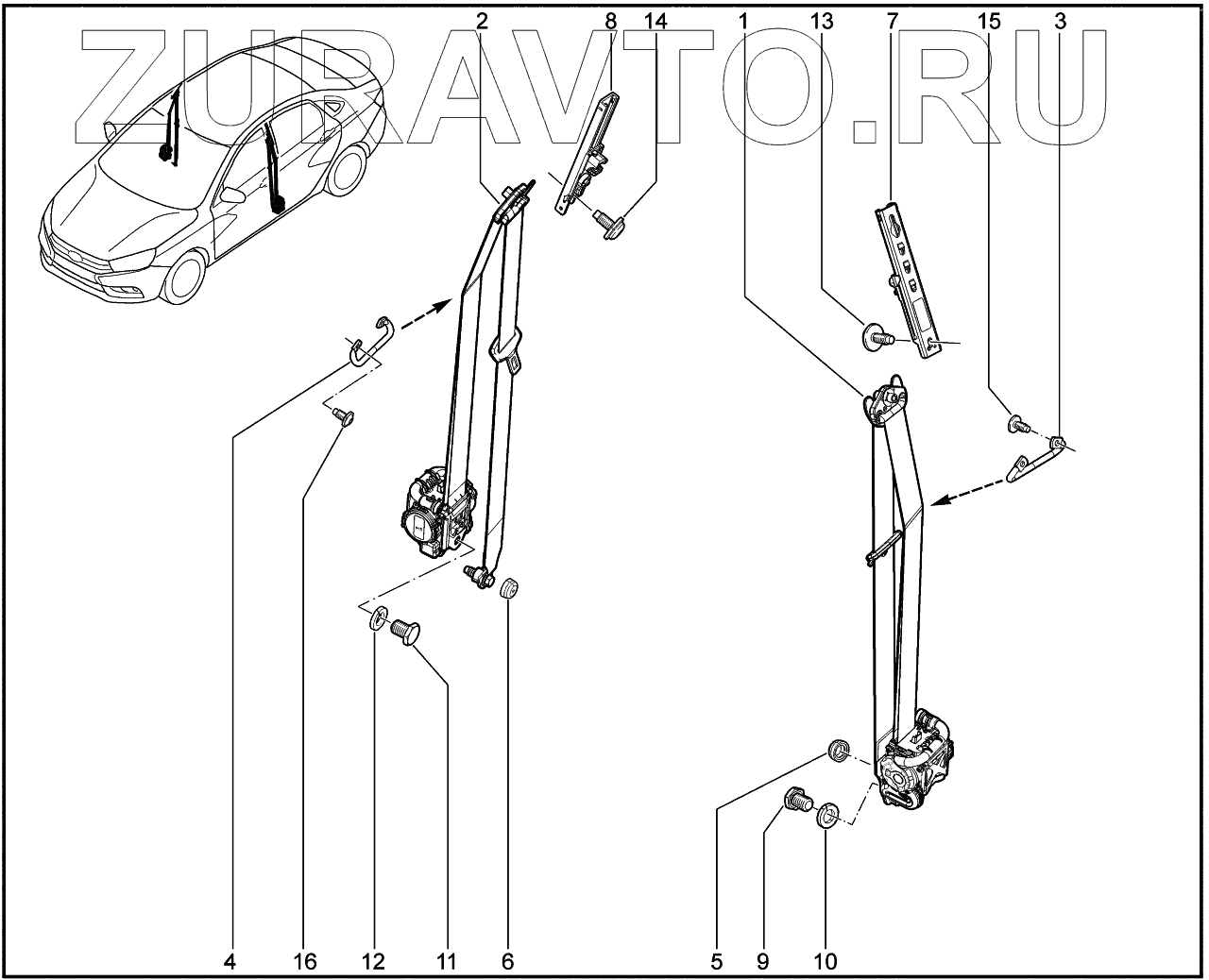 ZURAVTO.RU

2
8
14
1
13
7
15
3
4
16
12
11
6
5
9
10