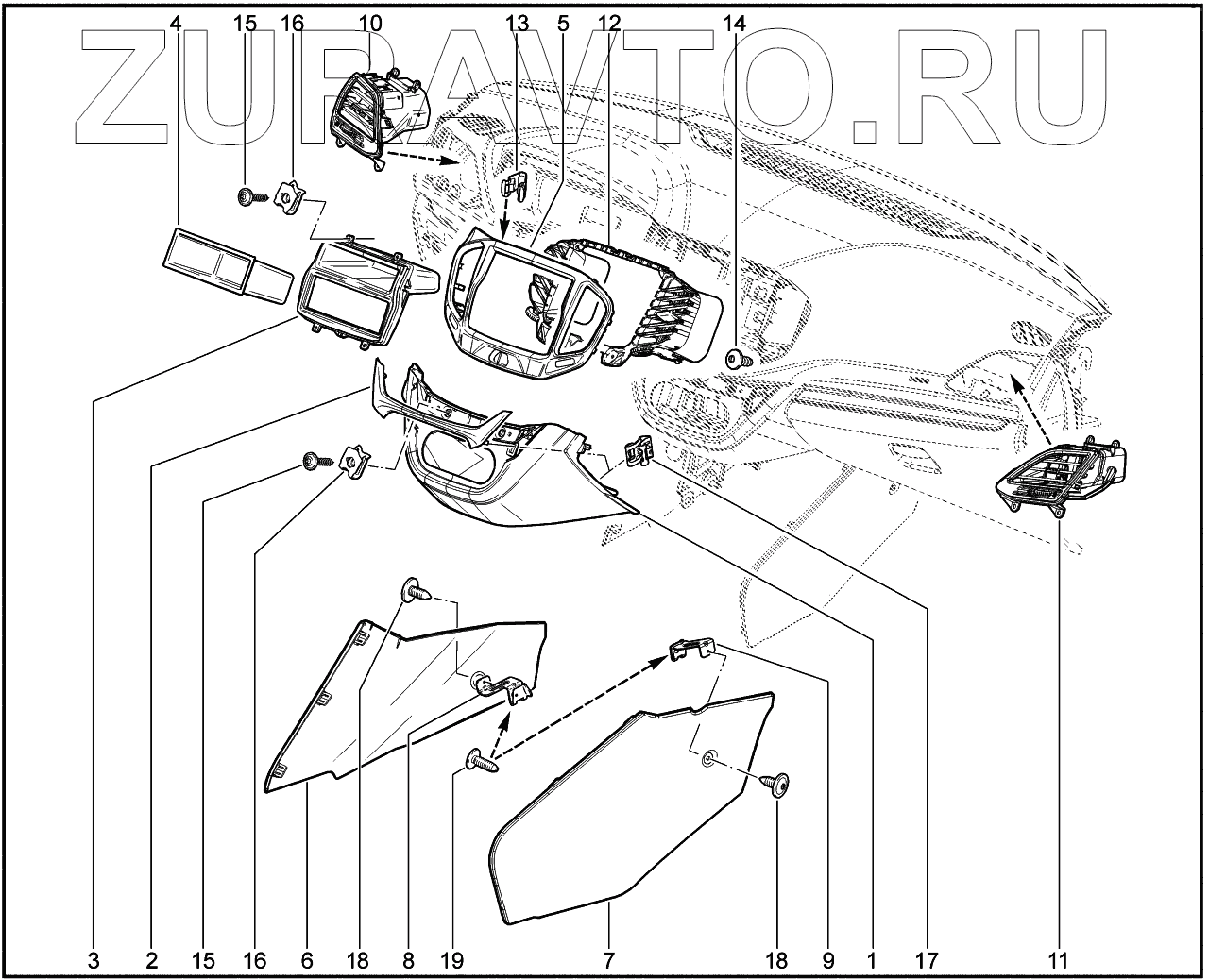 ZURAVTO.RU

4 15 16 10 13 5 12 14

3 2 15 16 6 18 8 19 7 18 9 1 17 11