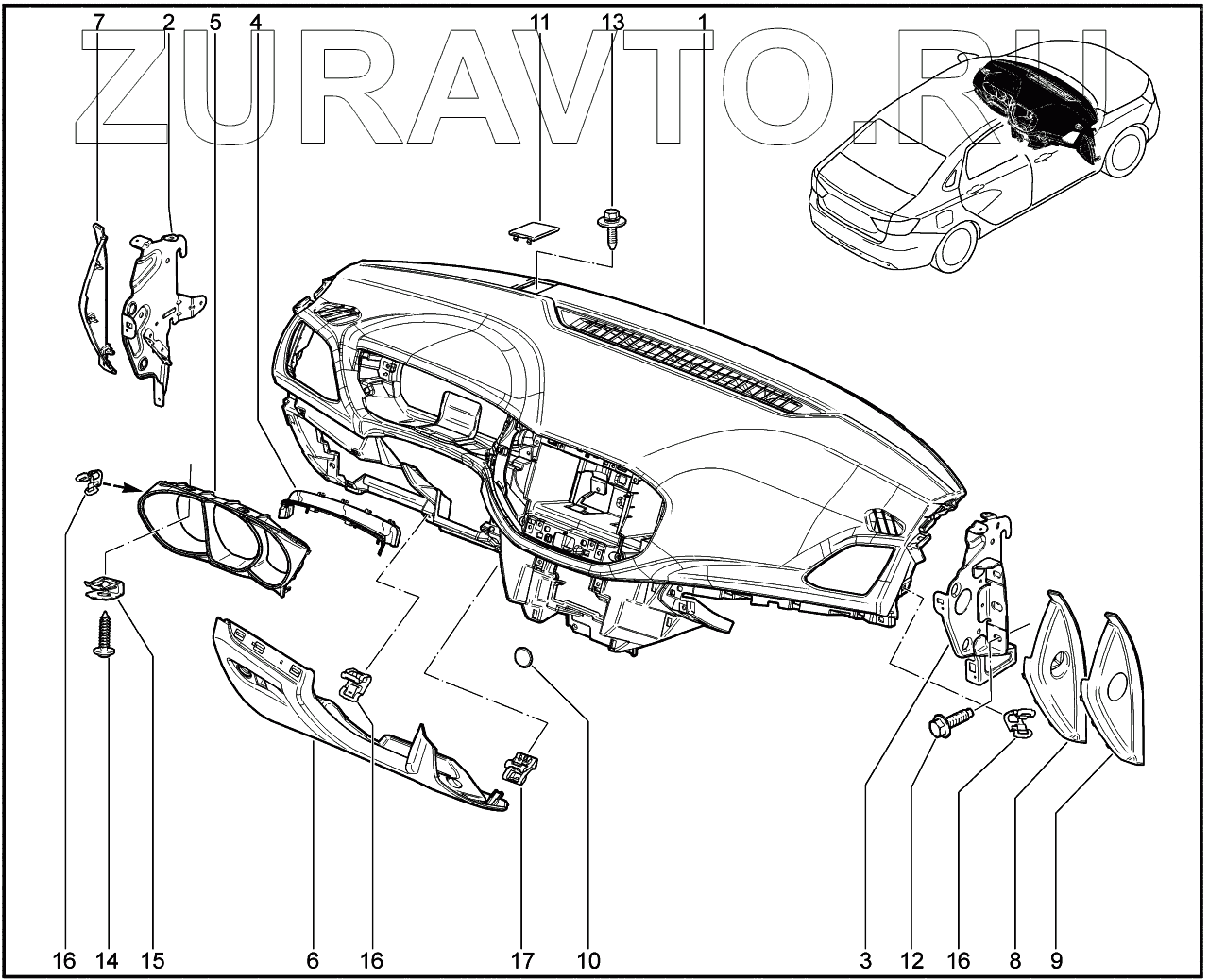 ZURAVTO.RU

7 2 5 4 11 13 1

16 14 15 6 16 17 10 3 12 16 8 9