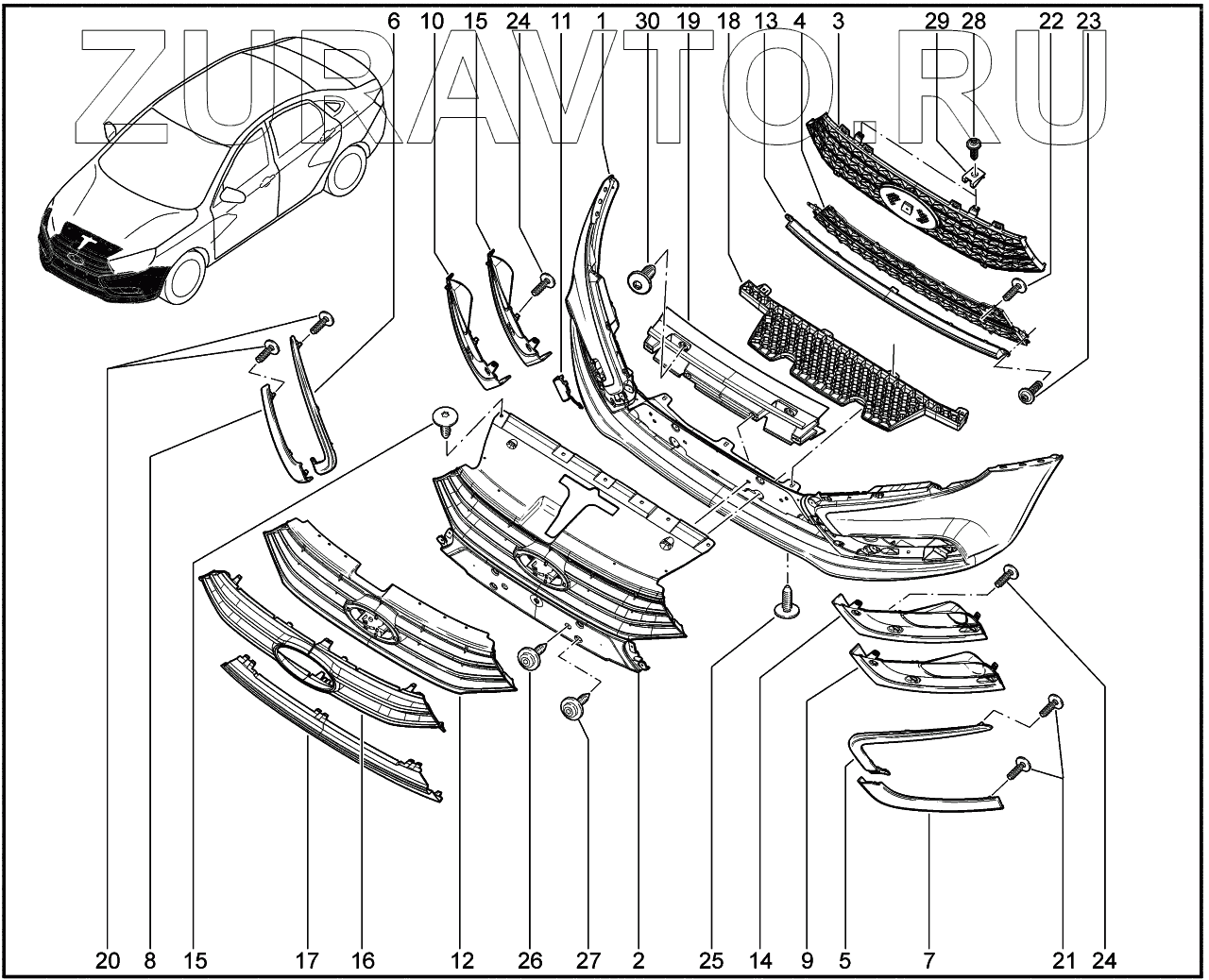 ZURAVTO.RU

6 10 15 24 11 1 30 19 18 13 4 3 29 28 22 23

20 8 15 17 16 12 26 27 2 25 14 9 5 7 21 24