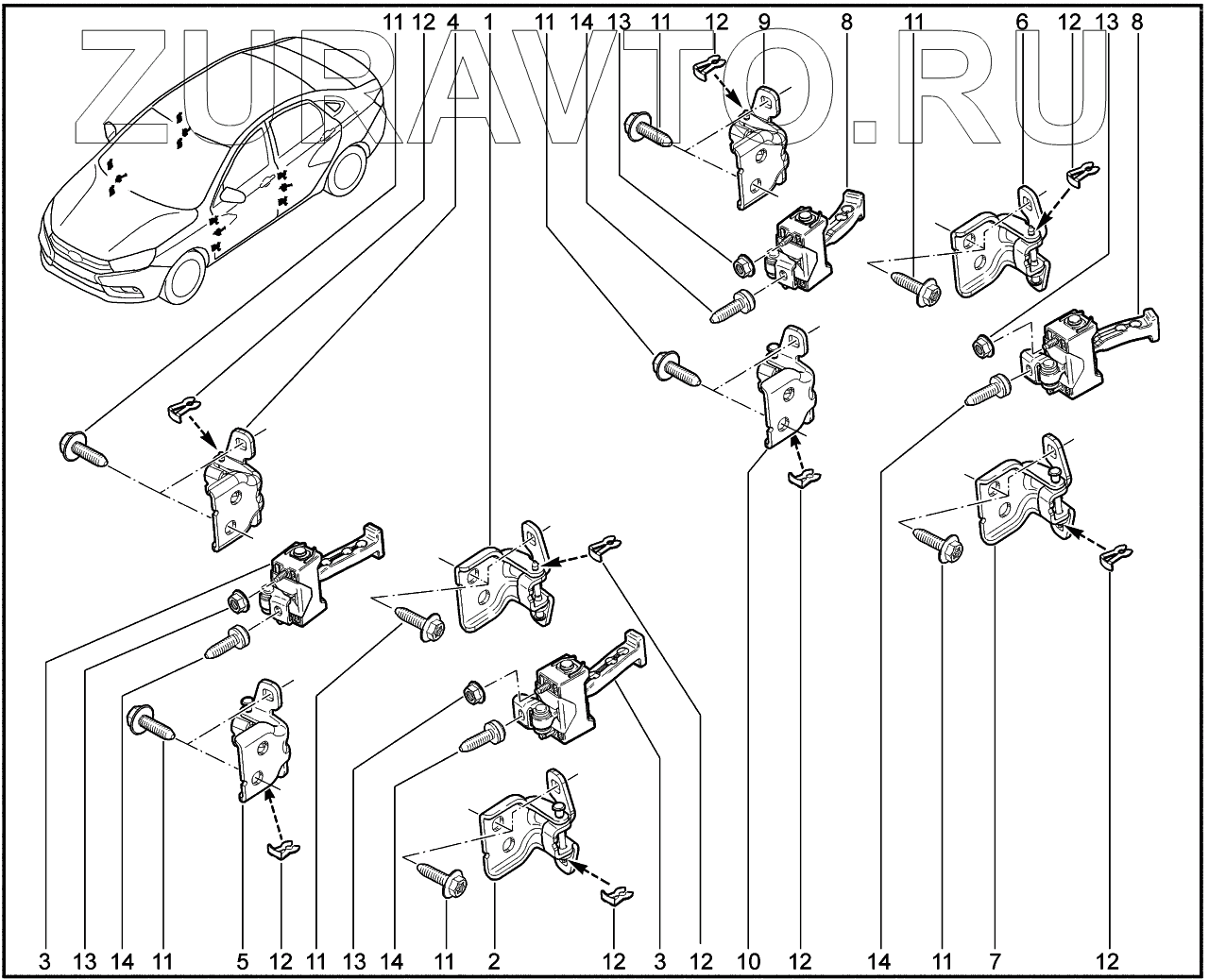 ZURAVTO.RU

11 12 4 1 11 14 13 11 12 9 8 11 6 12 13 8

3 13 14 11 5 12 11 13 14 11 2 12 3 12 10 12 14 11 7 12