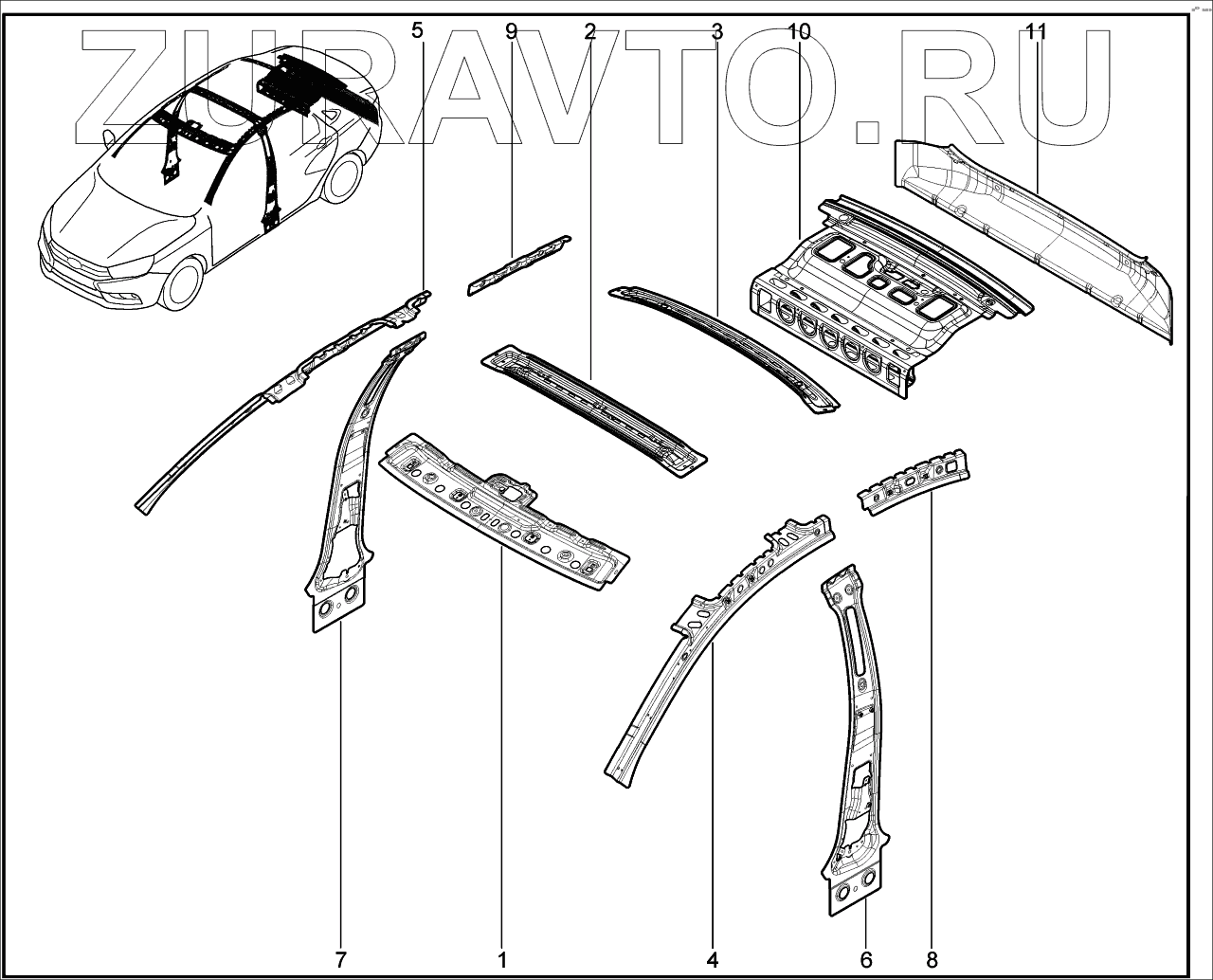 ZURAVTO.RU

5
9
2
3
10
11
7
1
4
6
8