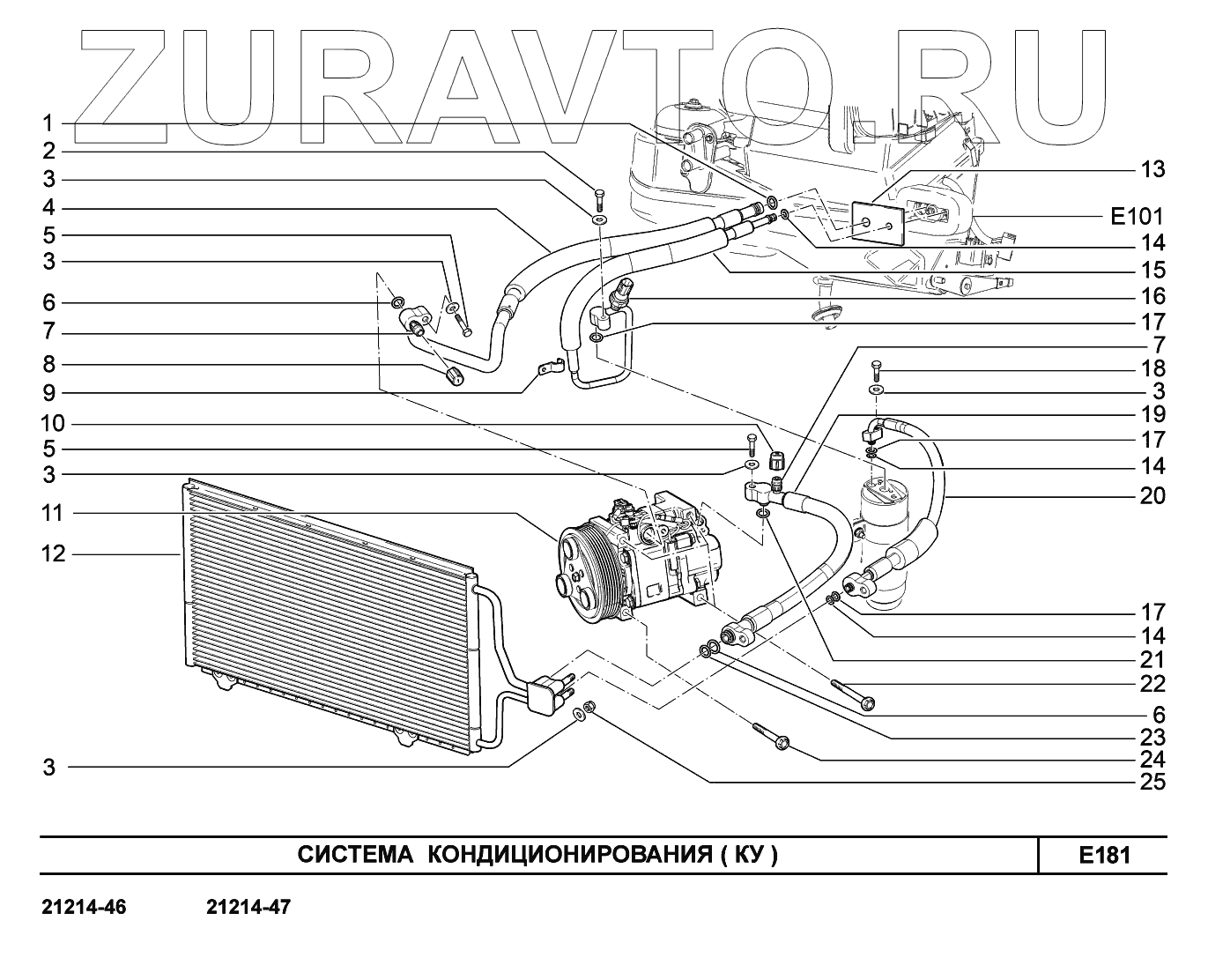 ZURAVTO.RU

1
2
3
4
5
3
6
7
8
9
10
5
3
11
12
3

13
E101
14
15
16
17
7
18
3
19
17
14
20
17
14
21
22
6
23
24
25

СИСТЕМА КОНДИЦИОНИРОВАНИЯ ( КУ )

E181

21214-46 21214-47