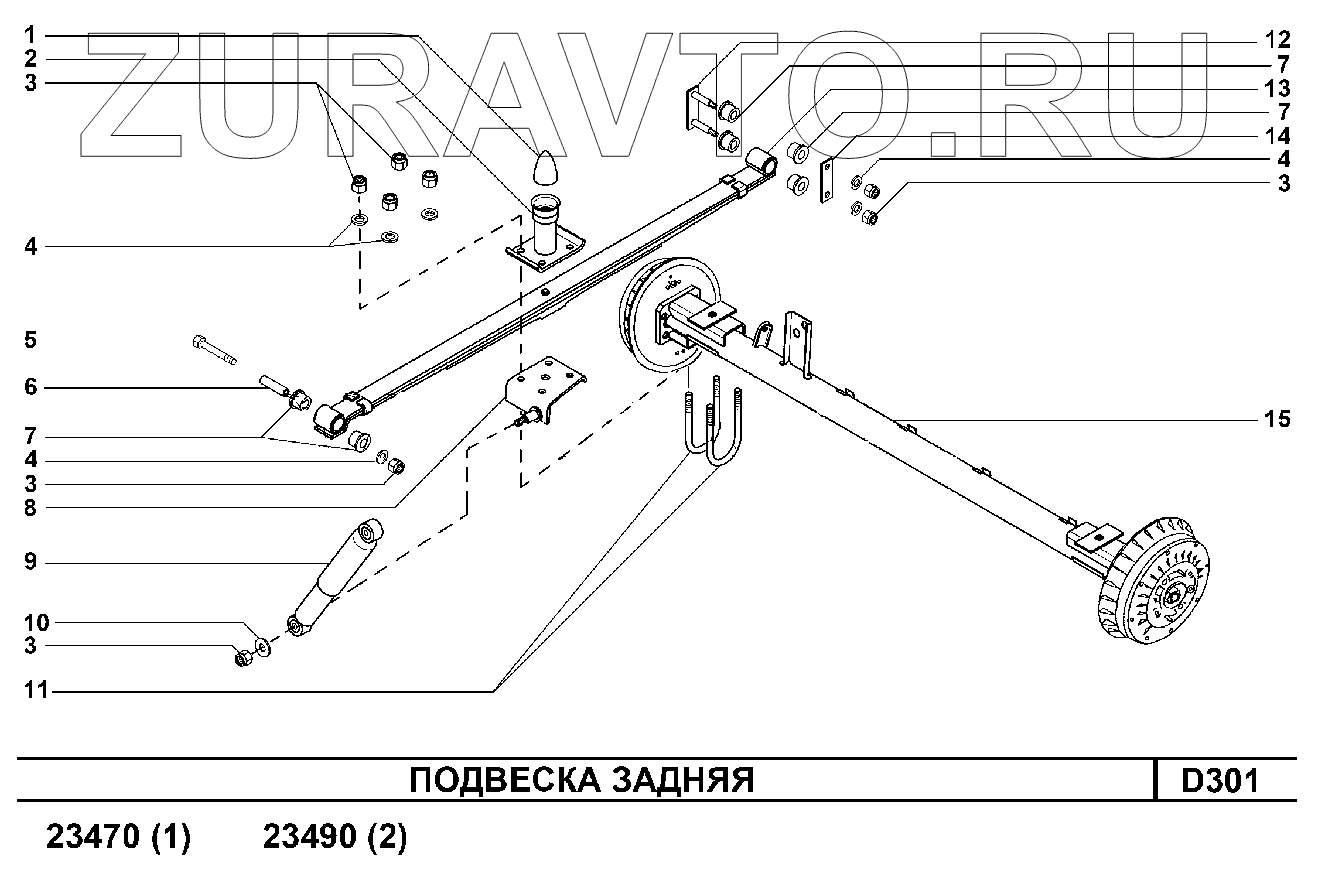 ZURAVTO.RU

1
2
3
4
5
6
7
4
3
8
9
10
3
11

12
7
13
7
14
4
3
15

ПОДВЕСКА ЗАДНЯЯ
D301

23470 (1) 23490 (2)