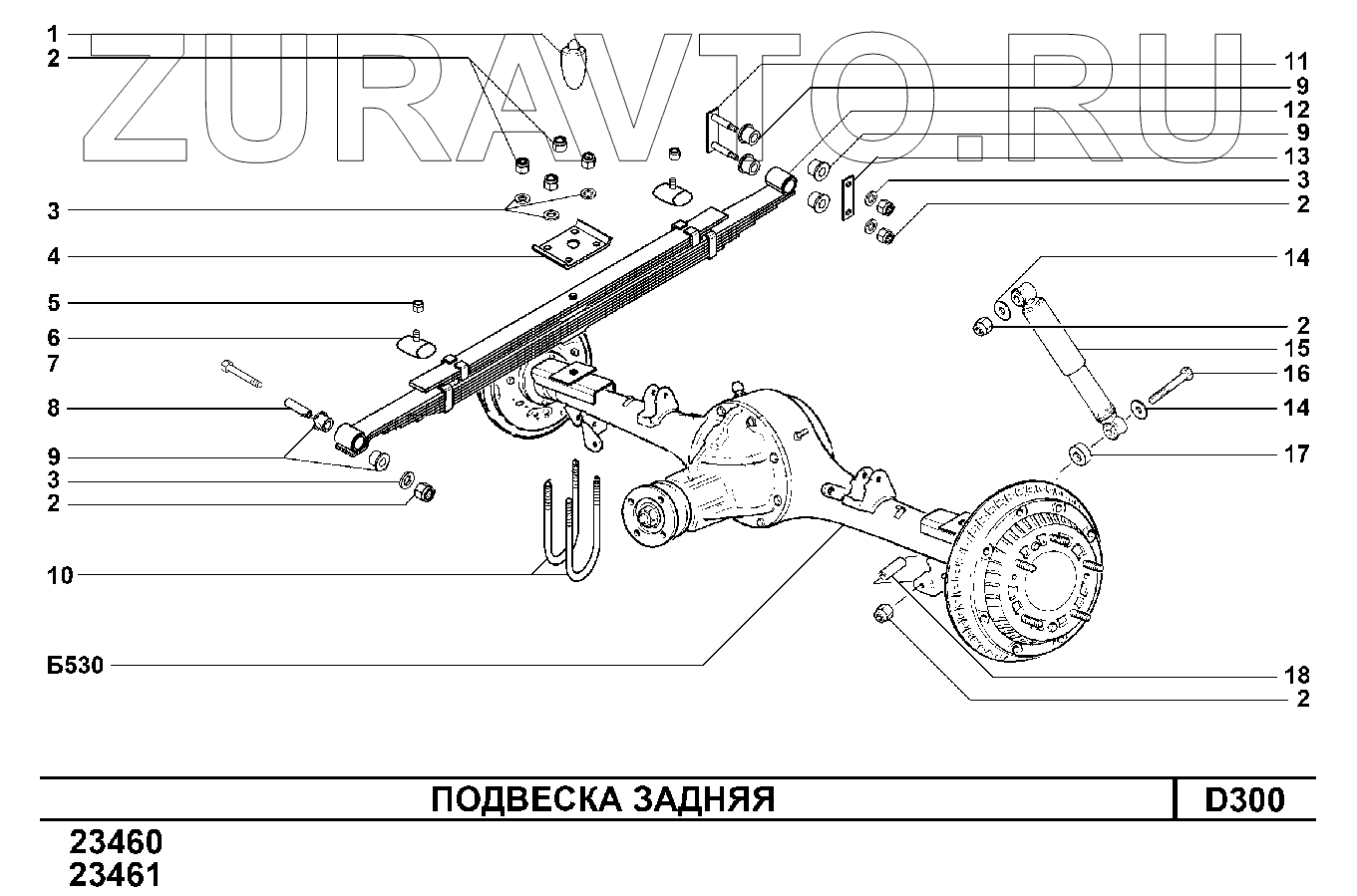 ZURAVTO.RU

1
2
3
4
5
6
7
8
9
3
2
10
Б530

11
9
12
9
13
3
2
14
2
15
16
14
17
18
2

ПОДВЕСКА ЗАДНЯЯ
D300

23460
23461