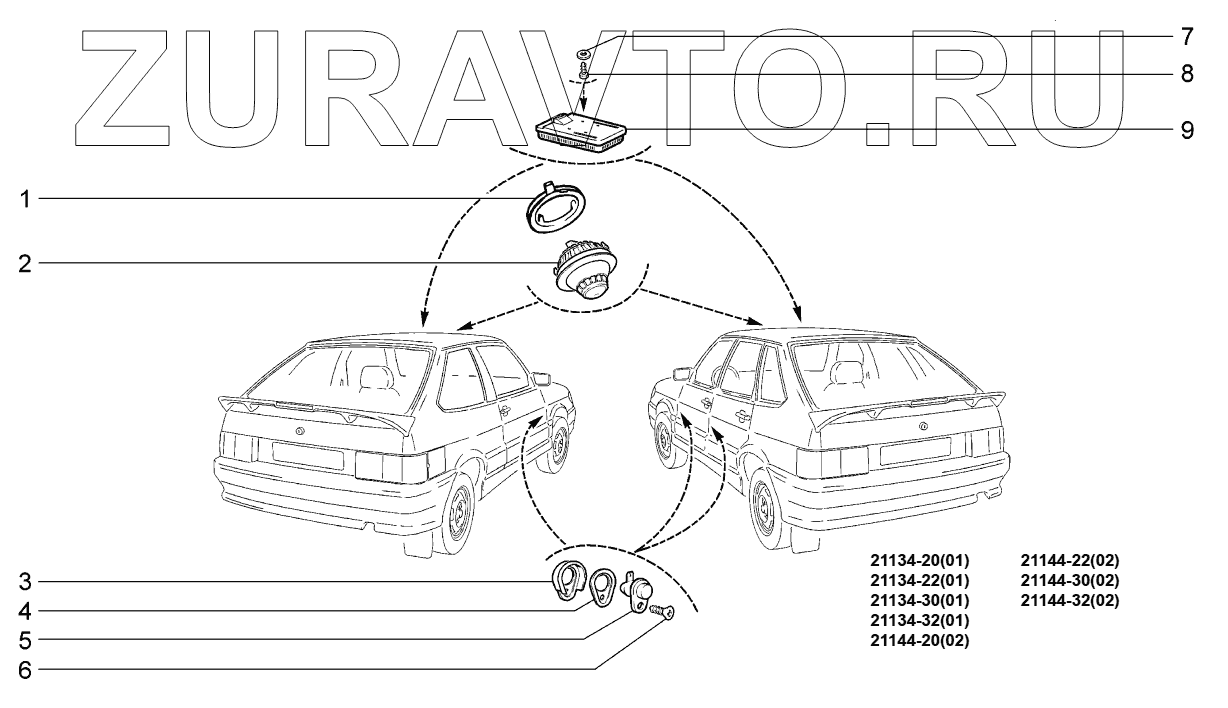 ZURAVTO.RU

7
8
9
1
2
3
4
5
6

21134-20(01)
21134-22(01)
21134-30(01)
21134-32(01)
21144-20(02)

21144-22(02)
21144-30(02)
21144-32(02)