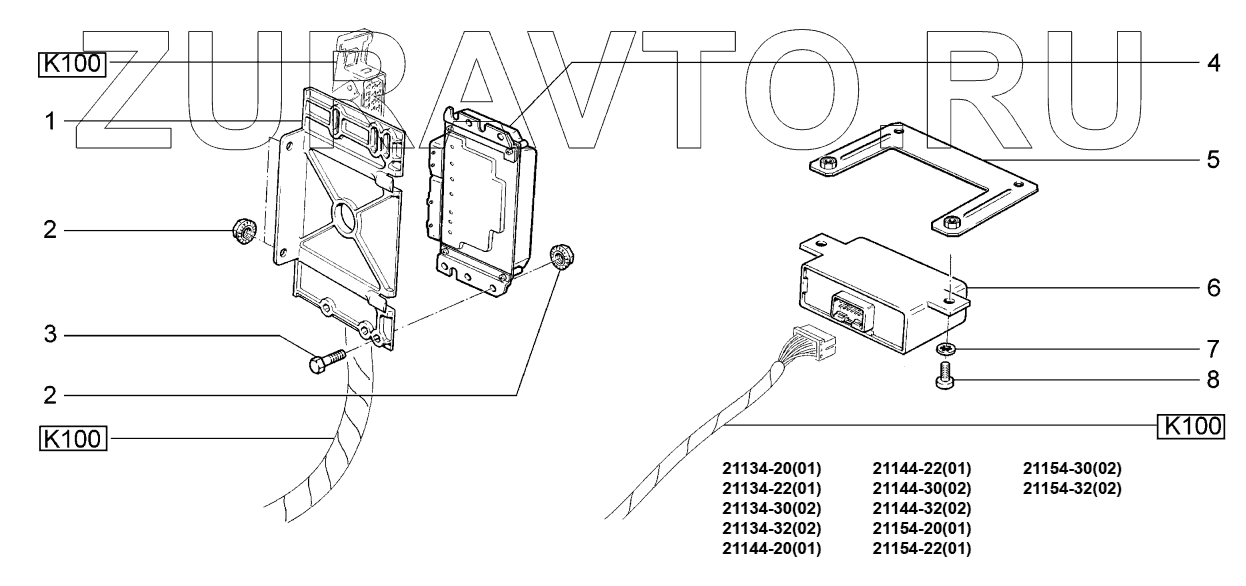 ZUPAVTO.RU

K100

1

2

3

2

K100

4

5

6

7

8

K100

21134-20(01)
21134-22(01)
21134-30(02)
21134-32(02)
21144-20(01)

21144-22(01)
21144-30(02)
21144-32(02)
21154-20(01)
21154-22(01)

21154-30(02)
21154-32(02)