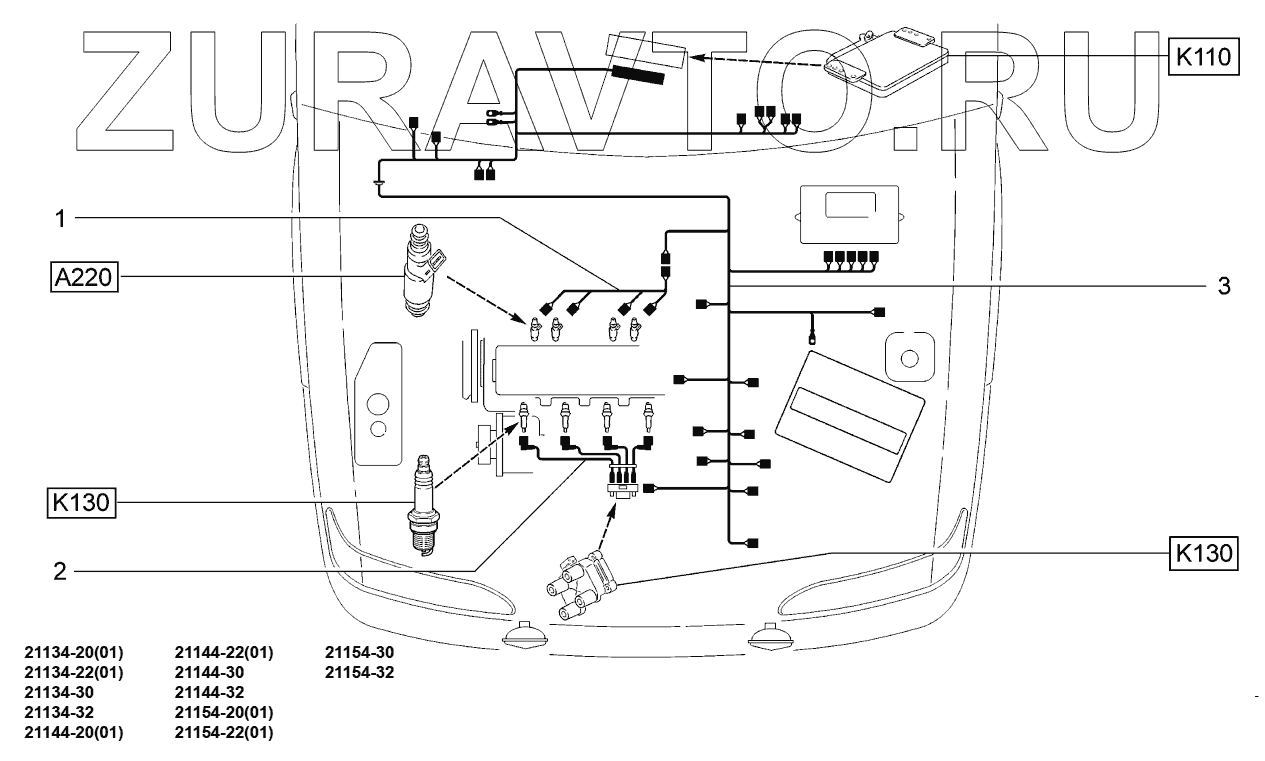 ZURAVTO.RU

K110

1

A220

3

K130

2

K130

21134-20(01)
21134-22(01)
21134-30
21134-32
21144-20(01)

21144-22(01)
21144-30
21144-32
21154-20(01)
21154-22(01)

21154-30
21154-32