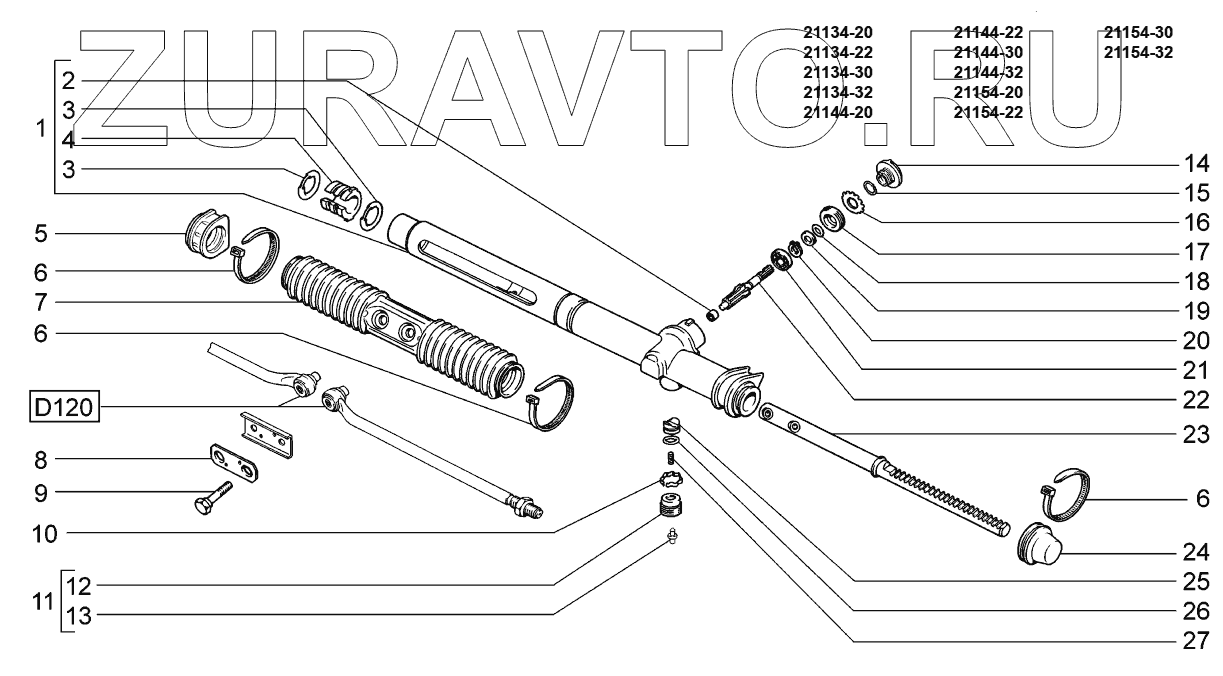 ZURAVTO.RU

21134-20
21134-22
21134-30
21134-32
21144-20

21144-22
21144-30
21144-32
21154-20
21154-22

21154-30
21154-32

1
2
3
4
3
5
6
7
6
D120
8
9
10
11
12
13

14
15
16
17
18
19
20
21
22
23
6
24
25
26
27