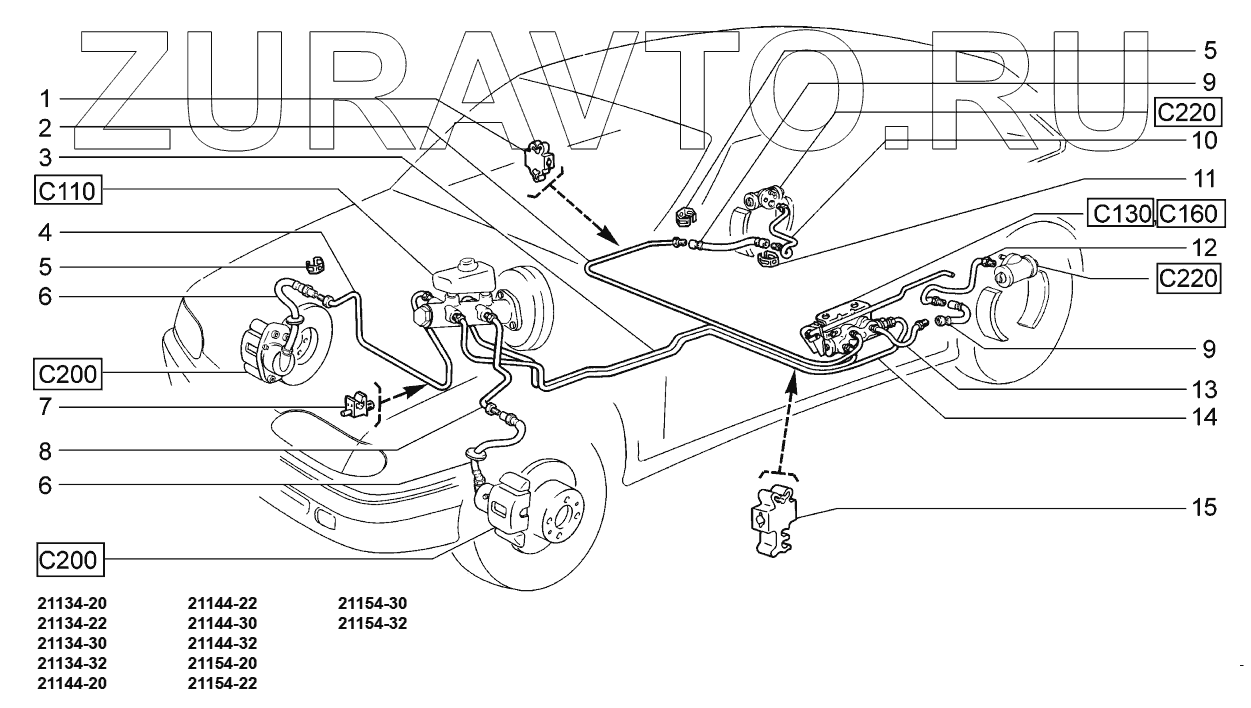 ZURAVTO.RU

1
2
3
C110
4
5
6
C200
7
8
6
C200

5
9
C220
10
11
C130, C160
12
C220
9
13
14
15

21134-20
21134-22
21134-30
21134-32
21144-20

21144-22
21144-30
21144-32
21154-20
21154-22

21154-30
21154-32