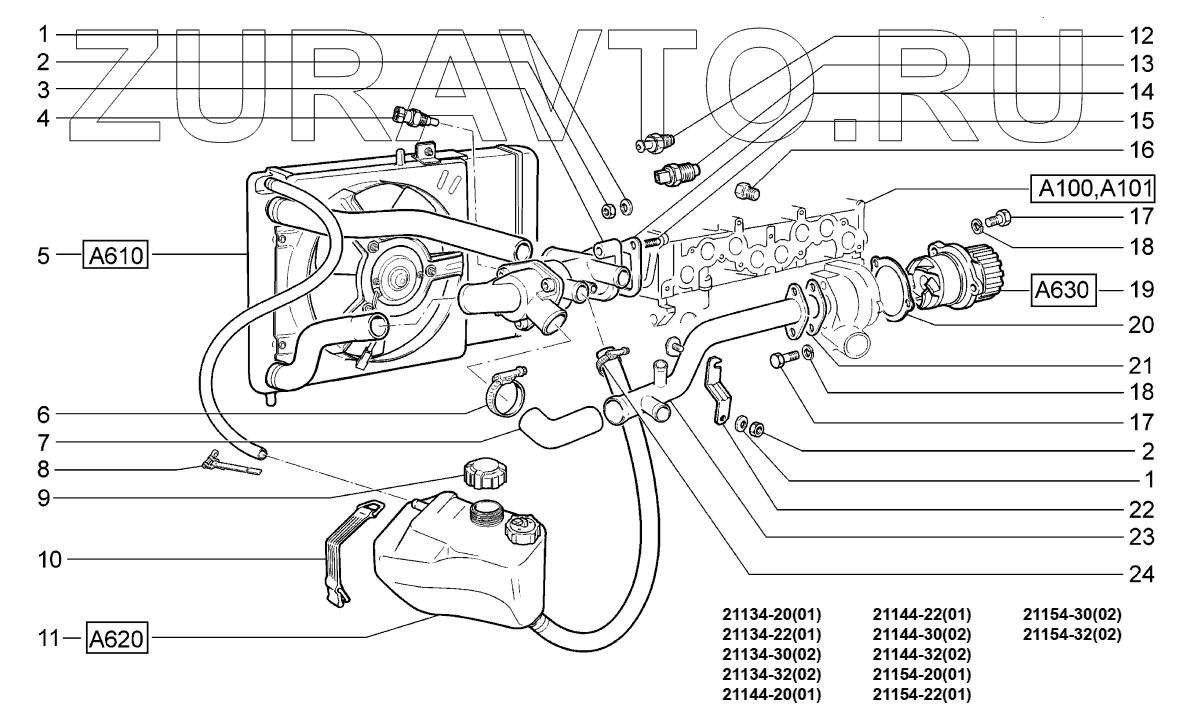 ZURAVTO.RU

1
2
3
4
5 A610
6
7
8
9
10
11 A620

12
13
14
15
16
A100,A101
17
18
A630 19
20
21
18
17
2
1
22
23
24

21134-20(01)
21134-22(01)
21134-30(02)
21134-32(02)
21144-20(01)

21144-22(01)
21144-30(02)
21144-32(02)
21154-20(01)
21154-22(01)

21154-30(02)
21154-32(02)