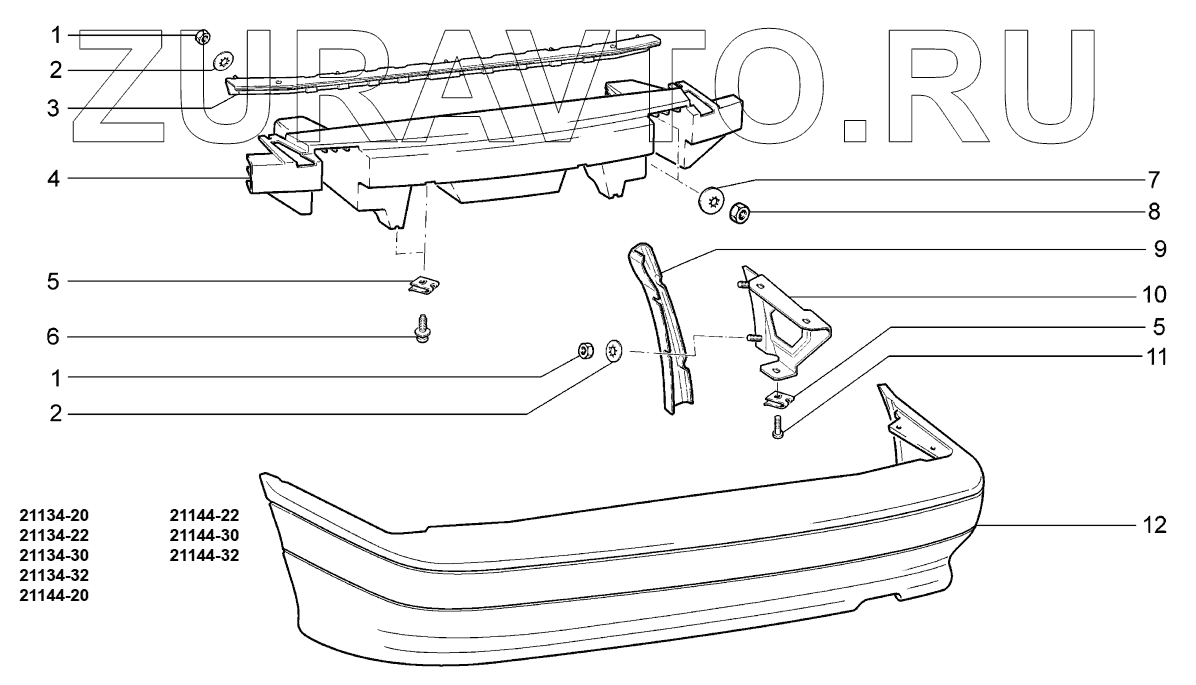 ZURAVTO.RU

1
2
3
4
5
6
1
2
7
8
9
10
5
11
12

21134-20
21134-22
21134-30
21134-32
21144-20

21144-22
21144-30
21144-32