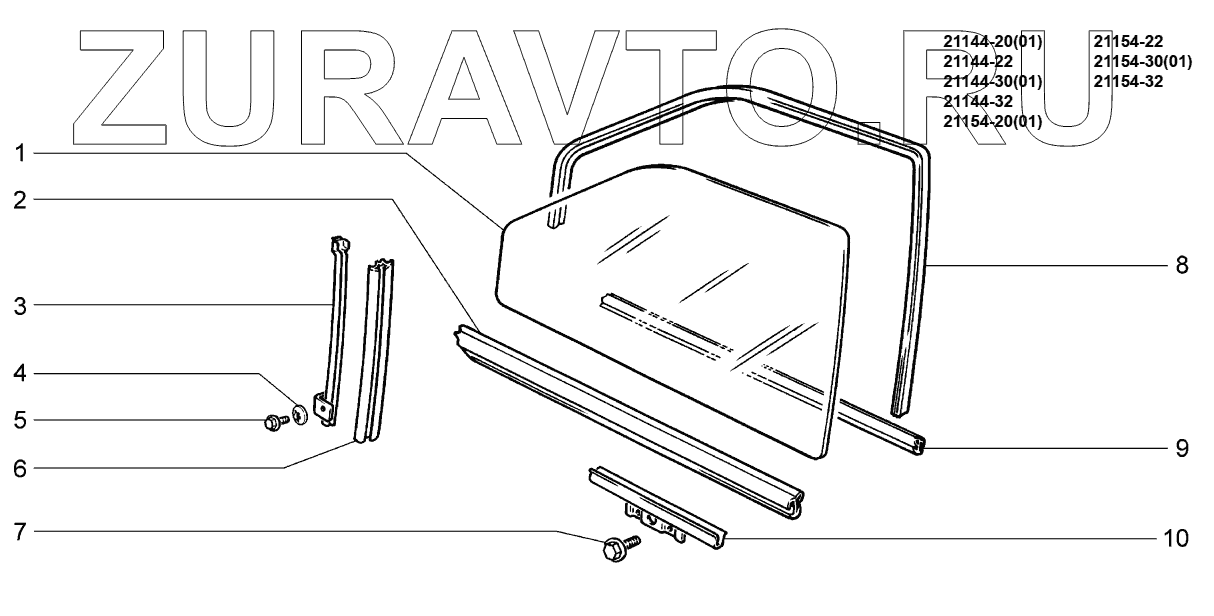 ZURAVTO.RU

21144-20(01)
21144-22
21144-30(01)
21144-32
21154-20(01)

21154-22
21154-30(01)
21154-32

1
2
3
4
5
6
7
8
9
10