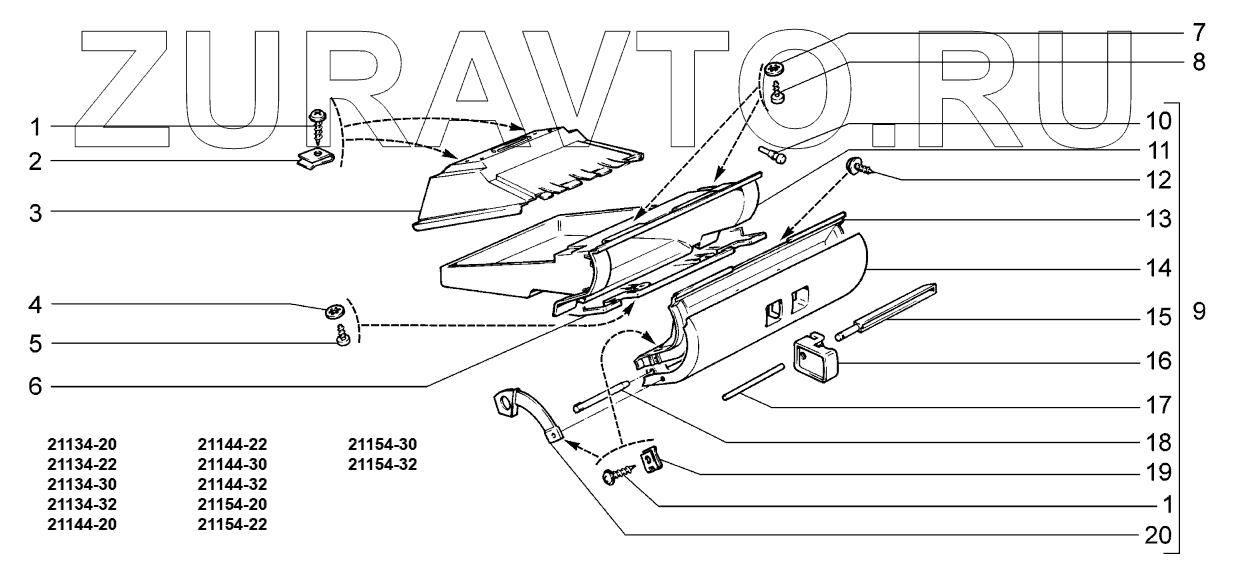 ZURAVTO.RU

1
2
3
4
5
6
7
8
10
11
12
13
14
15
16
17
18
19
1
20
9

21134-20
21134-22
21134-30
21134-32
21144-20

21144-22
21144-30
21144-32
21154-20
21154-22

21154-30
21154-32